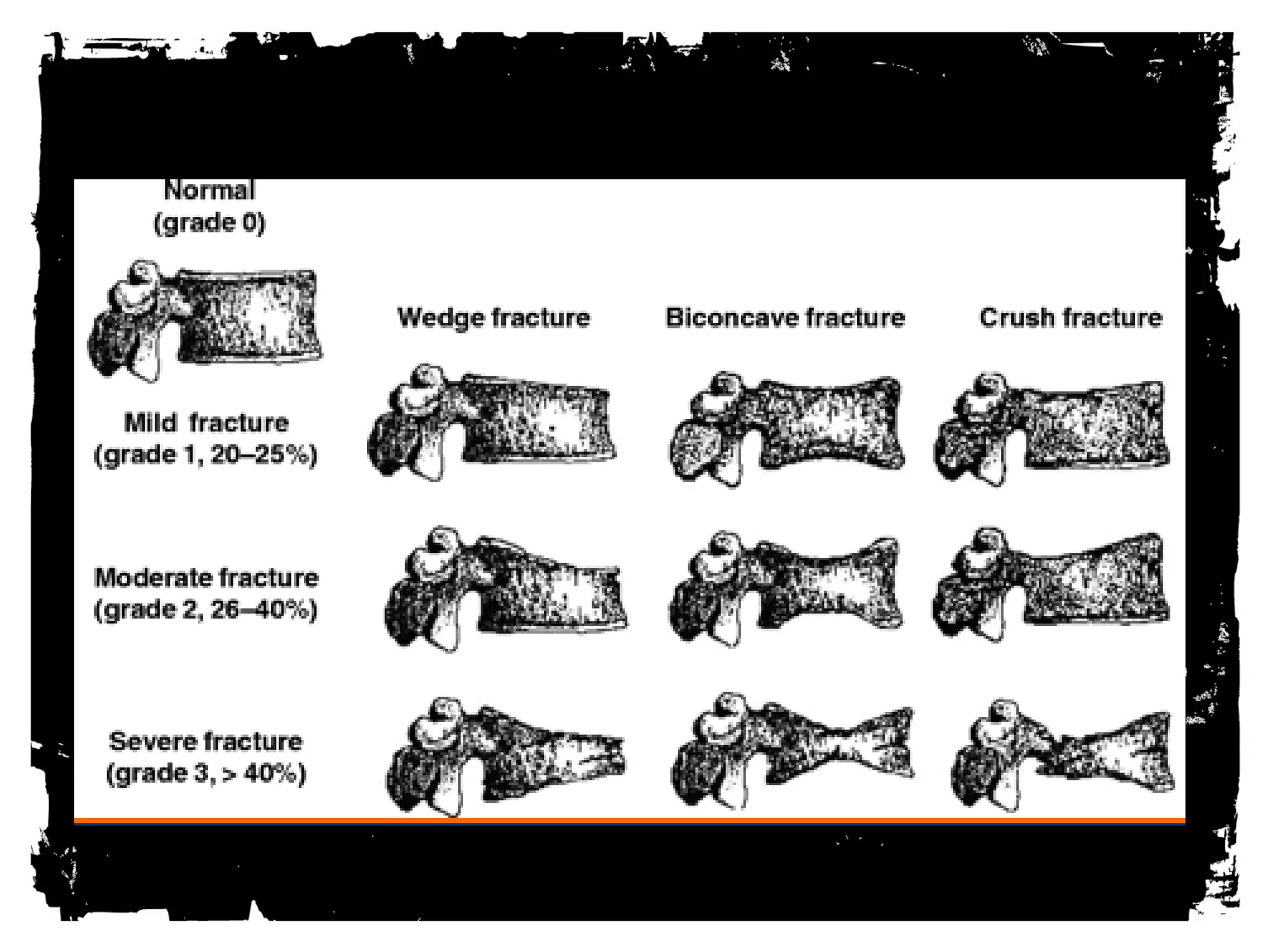 Normal
(grade 0)

Wedge fracture

Biconcave fracture

Crush fracture

Mild fracture
(grade 1, 20–25%)

Moderate fracture
(grade 2, 26–40%)

Severe fracture
(grade 3, > 40%)