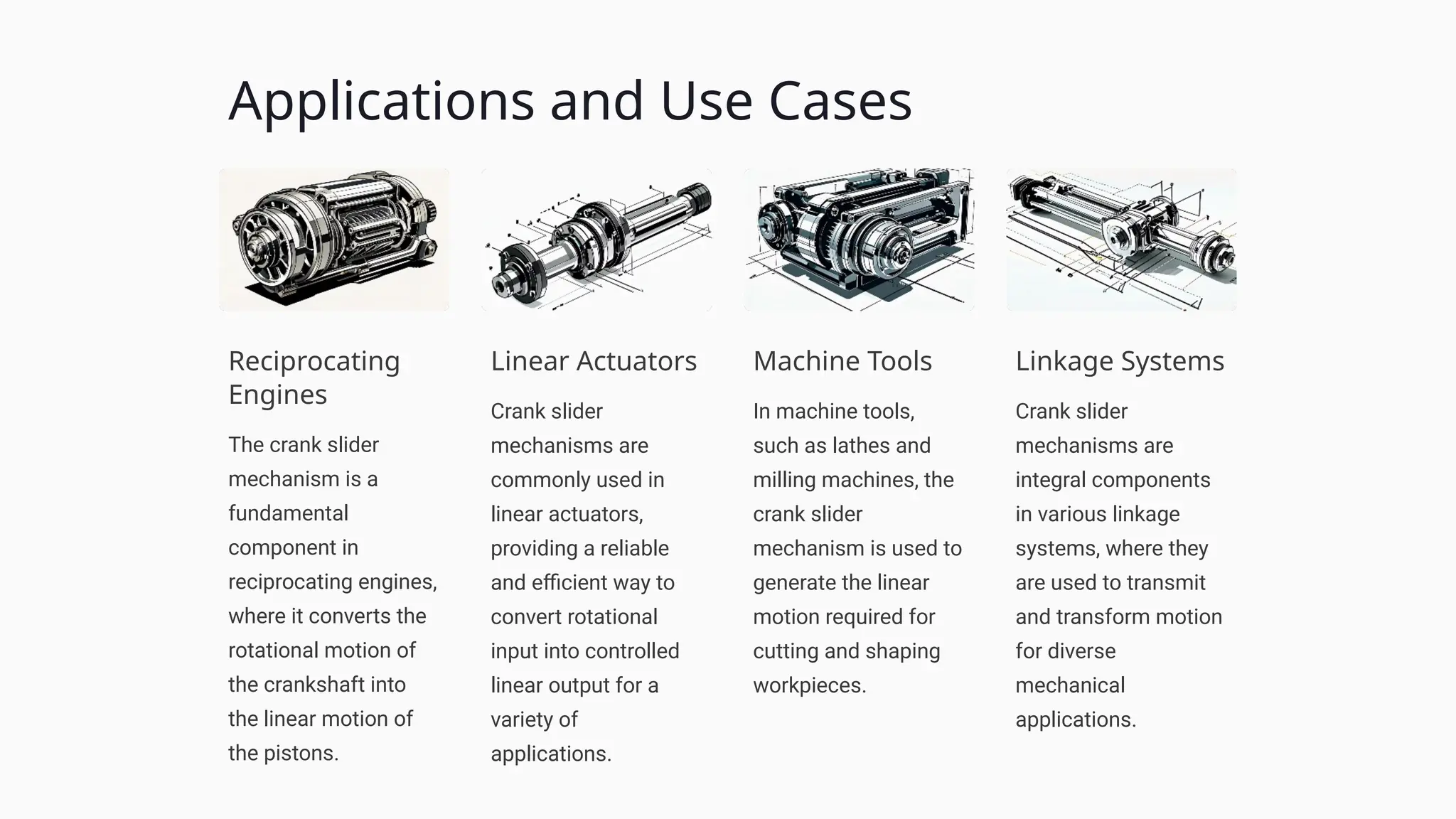 Applications and Use Cases

Reciprocating Engines

The crank slider mechanism is a fundamental component in reciprocating engines, where it converts the rotational motion of the crankshaft into the linear motion of the pistons.

Linear Actuators

Crank slider mechanisms are commonly used in linear actuators, providing a reliable and efficient way to convert rotational input into controlled linear output for a variety of applications.

Machine Tools

In machine tools, such as lathes and milling machines, the crank slider mechanism is used to generate the linear motion required for cutting and shaping workpieces.

Linkage Systems

Crank slider mechanisms are integral components in various linkage systems, where they are used to transmit and transform motion for diverse mechanical applications.