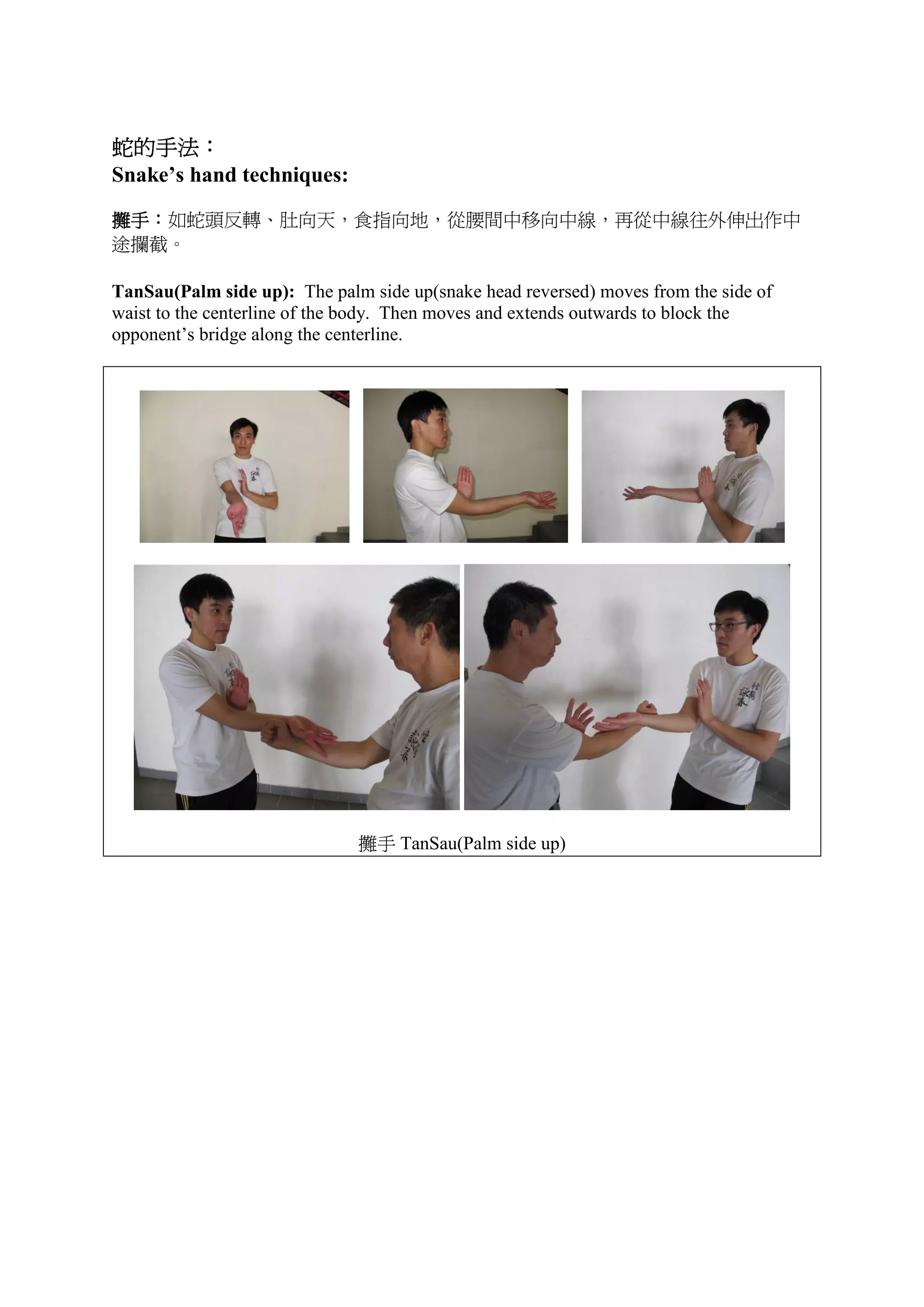 蛇的手法：
Snake’s hand techniques:

攤手：如蛇頭反轉、肚向天，食指向地，從腰間中移向中線，再從中線往外伸出作中途攔截。

TanSau(Palm side up): The palm side up(snake head reversed) moves from the side of waist to the centerline of the body. Then moves and extends outwards to block the opponent’s bridge along the centerline.

攤手 TanSau(Palm side up)