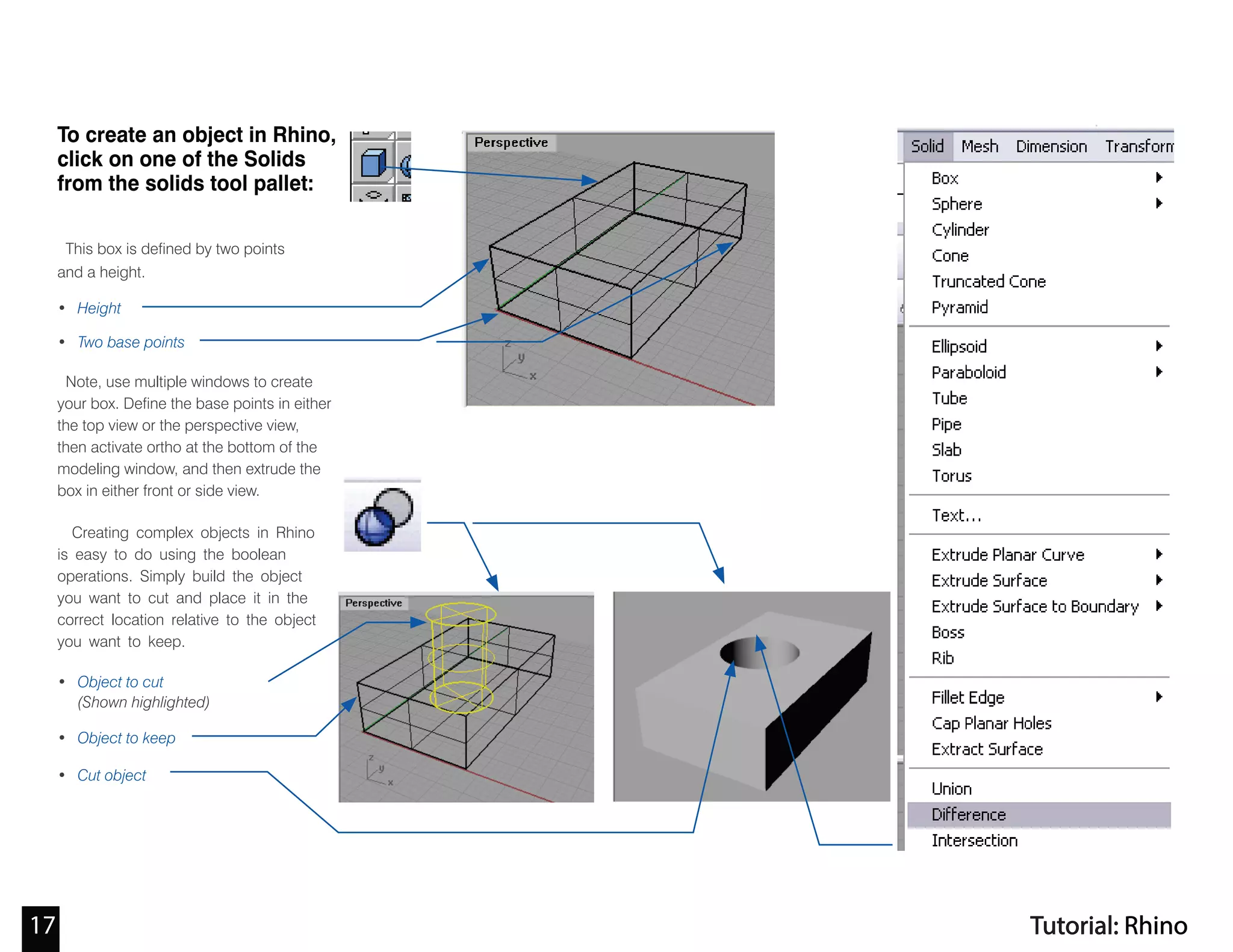 To create an object in Rhino, click on one of the Solids from the solids tool pallet:

This box is defined by two points and a height.

• Height

• Two base points

Note, use multiple windows to create your box. Define the base points in either the top view or the perspective view, then activate ortho at the bottom of the modeling window, and then extrude the box in either front or side view.

Creating complex objects in Rhino is easy to do using the boolean operations. Simply build the object you want to cut and place it in the correct location relative to the object you want to keep.

• Object to cut (Shown highlighted)

• Object to keep

• Cut object

Perspective

z y x

Perspective

z y x

Solid Mesh Dimension Transform

Box
Sphere
Cylinder
Cone
Truncated Cone
Pyramid

Ellipsoid
Paraboloid
Tube
Pipe
Slab
Torus

Text...

Extrude Planar Curve
Extrude Surface
Extrude Surface to Boundary
Boss
Rib

Fillet Edge
Cap Planar Holes
Extract Surface

Union
Difference
Intersection

17

Tutorial: Rhino