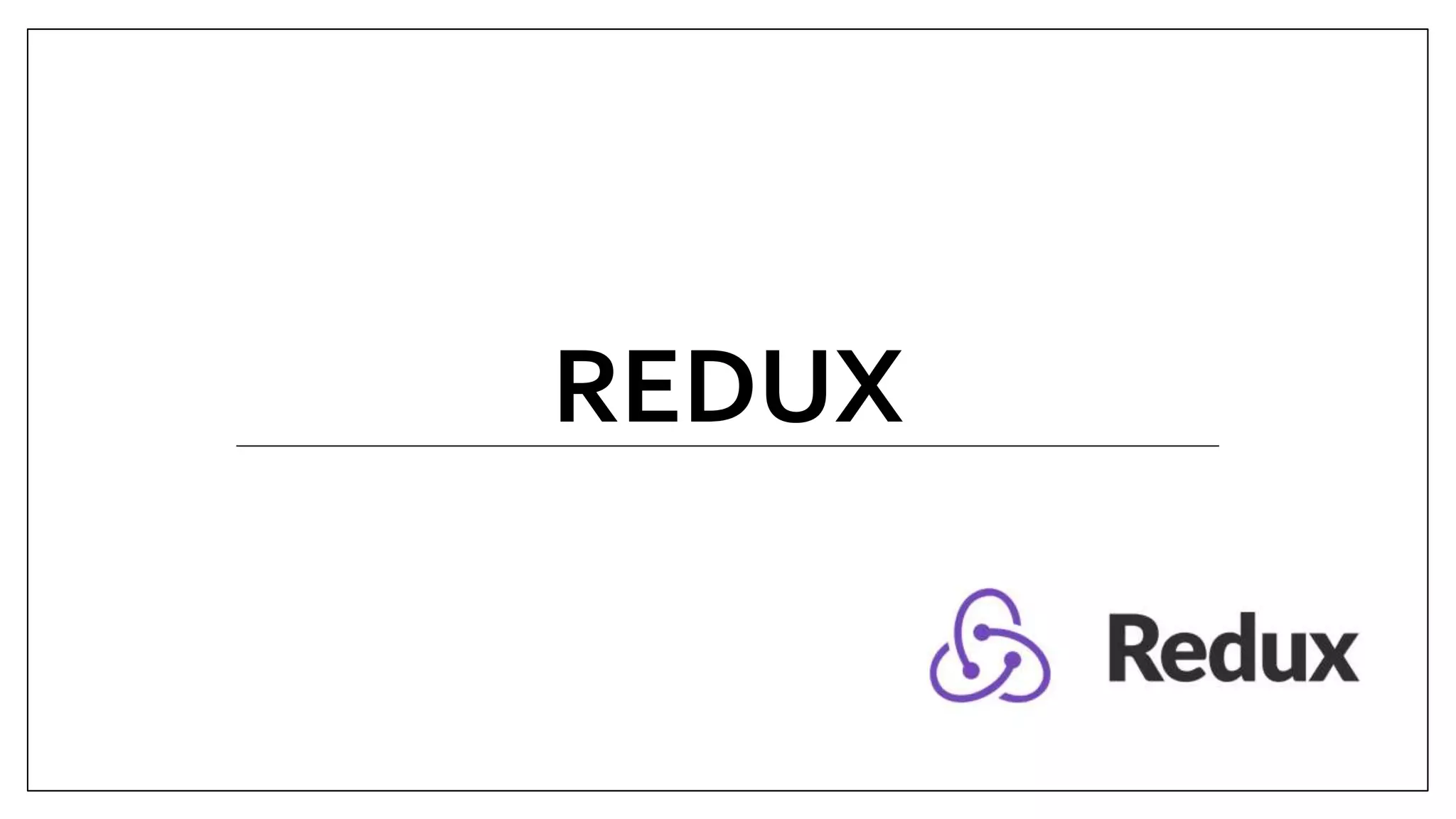 REDUX

Redux