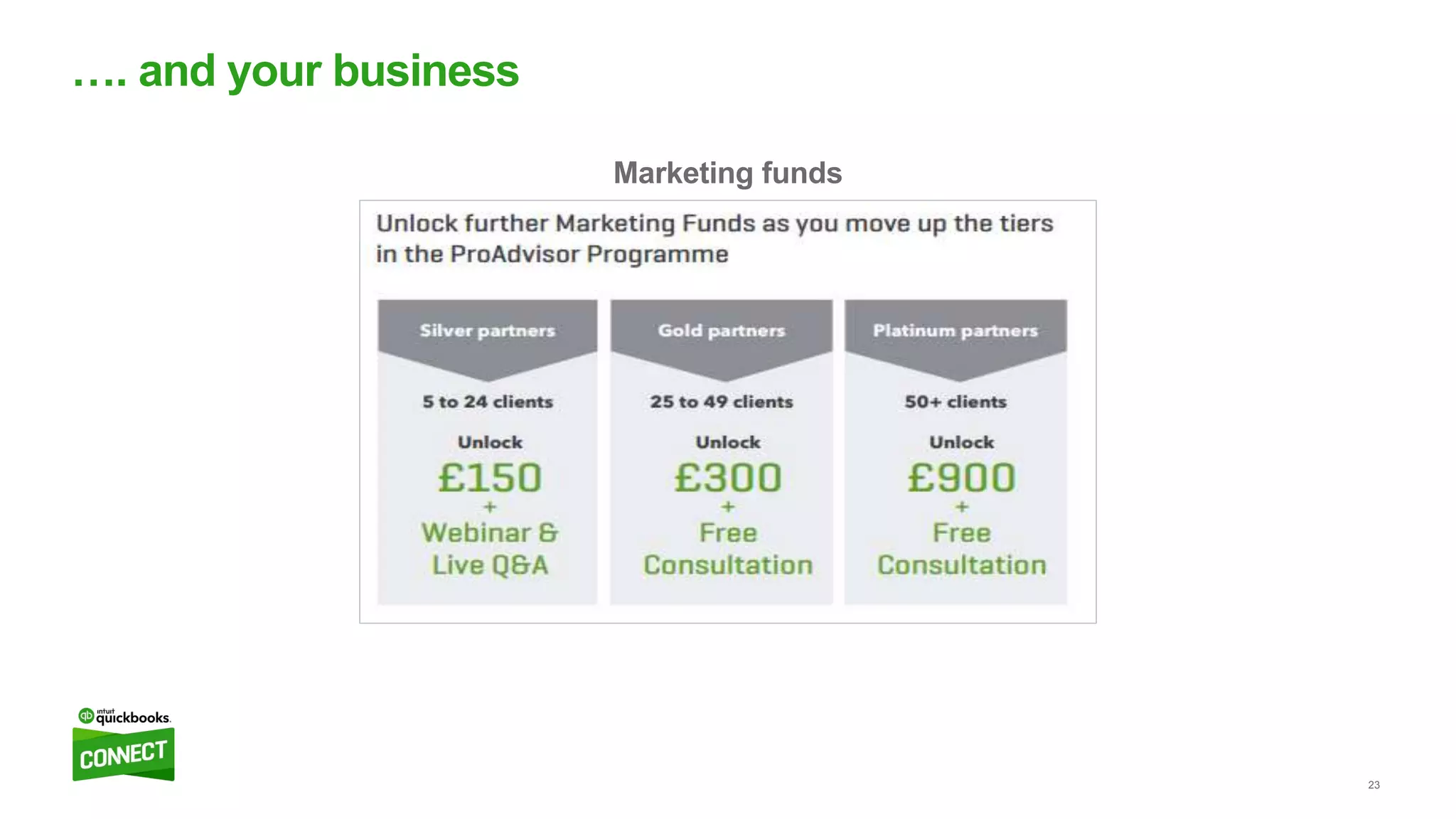 …. and your business

Marketing funds

Unlock further Marketing Funds as you move up the tiers in the ProAdvisor Programme

Silver partners

5 to 24 clients

Unlock

£150

+

Webinar & Live Q&A

Gold partners

25 to 49 clients

Unlock

£300

+

Free Consultation

Platinum partners

50+ clients

Unlock

£900

+

Free Consultation

intuit quickbooks.

CONNECT

23