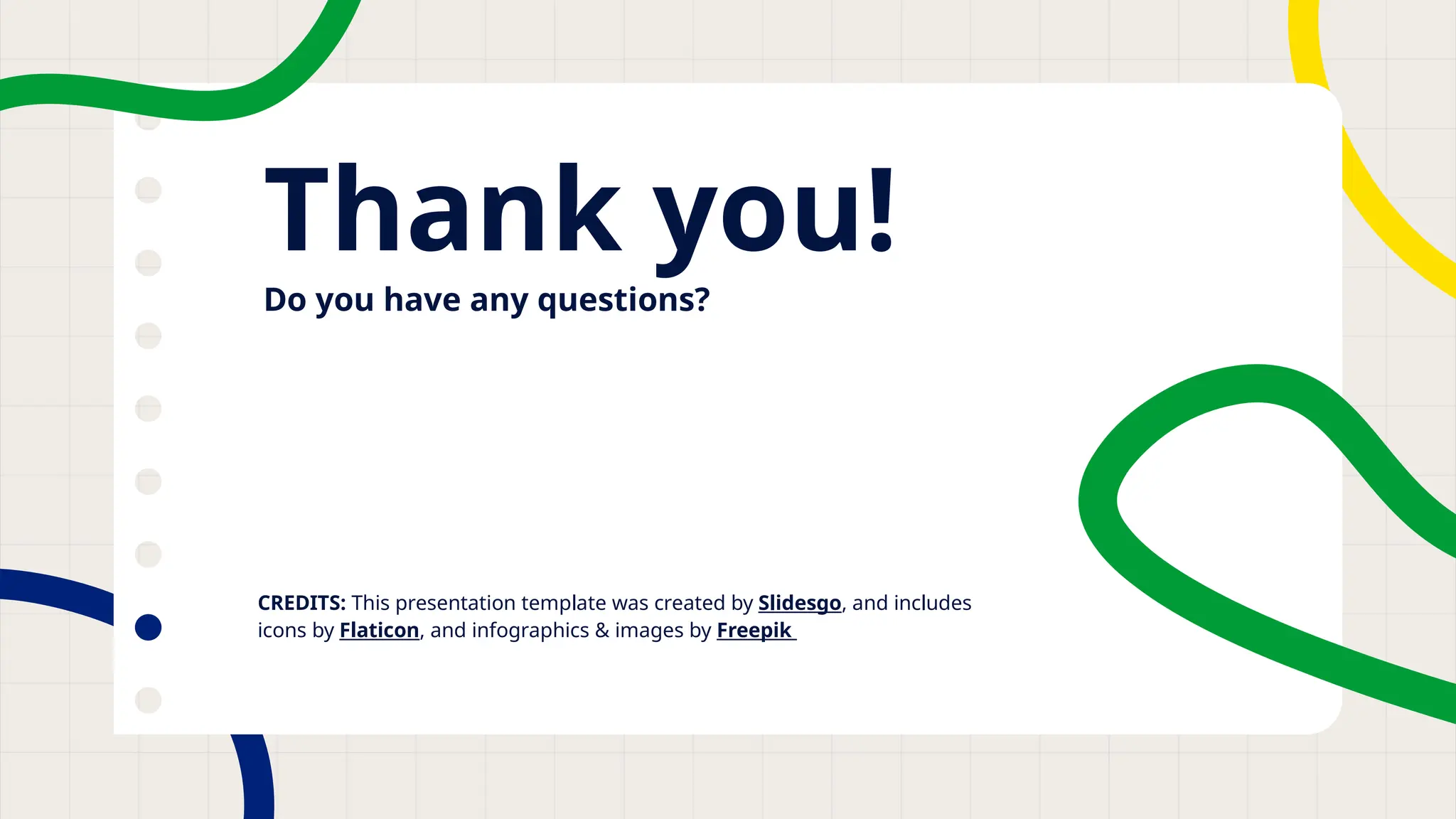 Thank you!

Do you have any questions?

CREDITS: This presentation template was created by Slidesgo, and includes icons by Flaticon, and infographics & images by Freepik