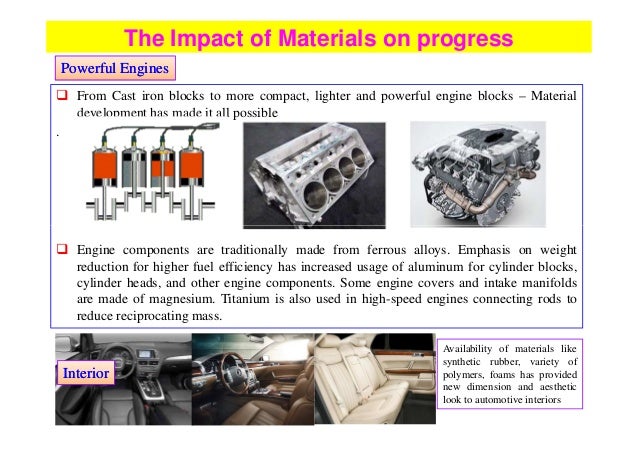 The Impact of Materials on progress

Powerful Engines

❑ From Cast iron blocks to more compact, lighter and powerful engine blocks – Material development has made it all possible

.

❑ Engine components are traditionally made from ferrous alloys. Emphasis on weight reduction for higher fuel efficiency has increased usage of aluminum for cylinder blocks, cylinder heads, and other engine components. Some engine covers and intake manifolds are made of magnesium. Titanium is also used in high-speed engines connecting rods to reduce reciprocating mass.

Interior

Availability of materials like synthetic rubber, variety of polymers, foams has provided new dimension and aesthetic look to automotive interiors