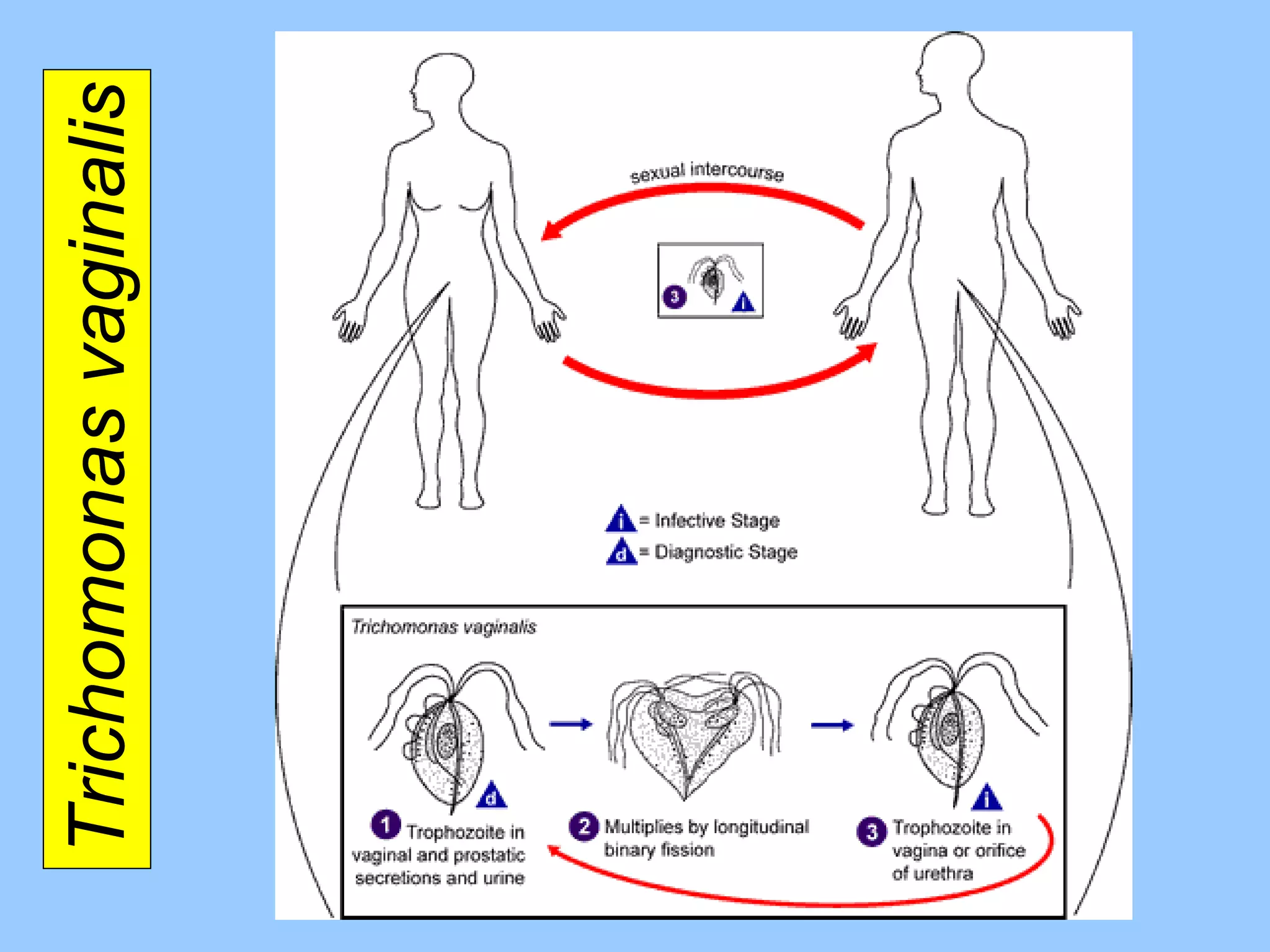 Trichomonas vaginalis

sexual intercourse

3 i

i = Infective Stage
d = Diagnostic Stage

Trichomonas vaginalis

d

1 Trophozoite in vaginal and prostatic secretions and urine

2 Multiplies by longitudinal binary fission

i

3 Trophozoite in vagina or orifice of urethra