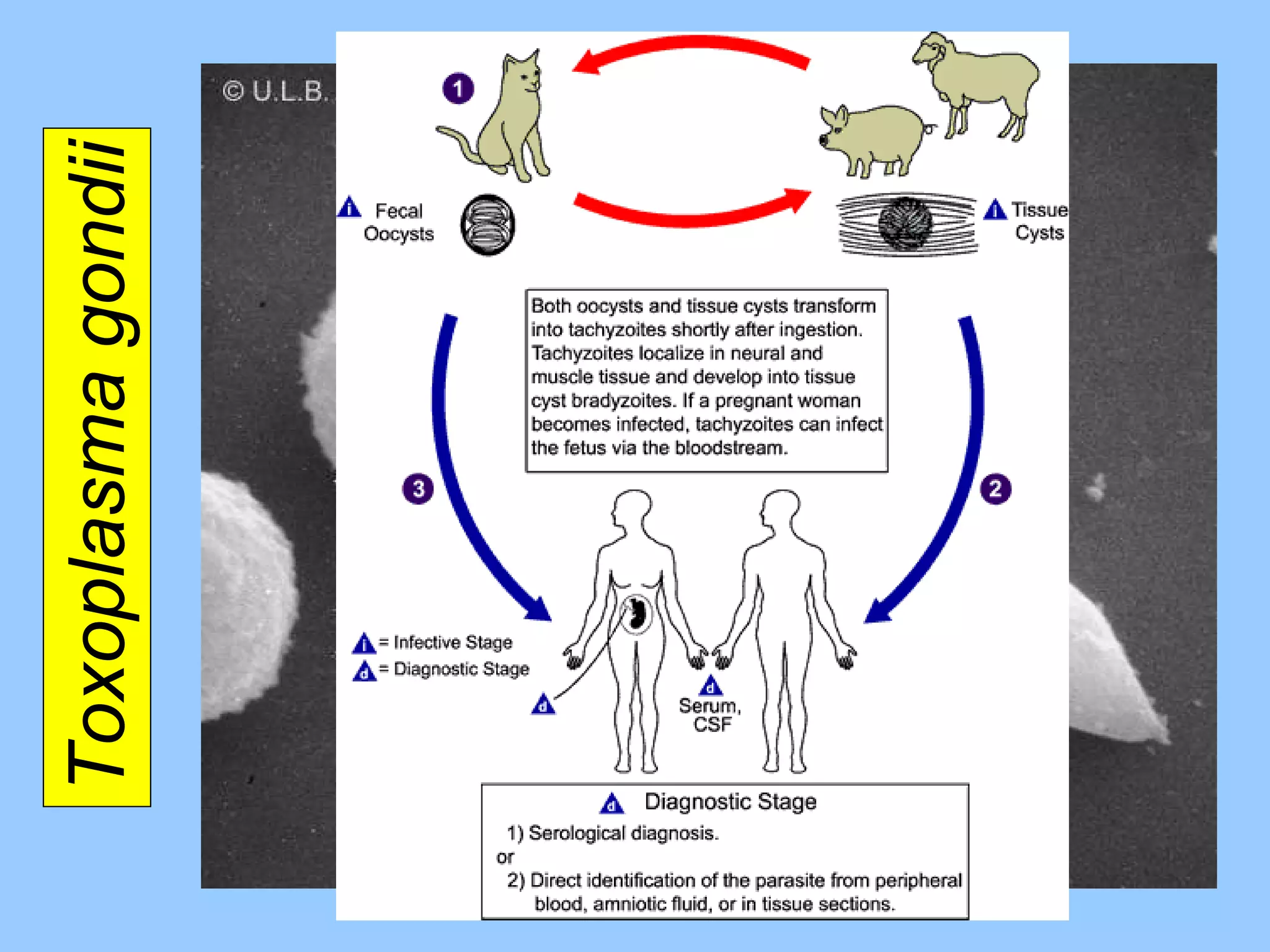 Toxoplasma gondii

© U.L.B.

1

i Fecal Oocysts

i Tissue Cysts

Both oocysts and tissue cysts transform into tachyzoites shortly after ingestion. Tachyzoites localize in neural and muscle tissue and develop into tissue cyst bradyzoites. If a pregnant woman becomes infected, tachyzoites can infect the fetus via the bloodstream.

3

2

i = Infective Stage
d = Diagnostic Stage

d

d Serum, CSF

d Diagnostic Stage
1) Serological diagnosis.
or
2) Direct identification of the parasite from peripheral blood, amniotic fluid, or in tissue sections.