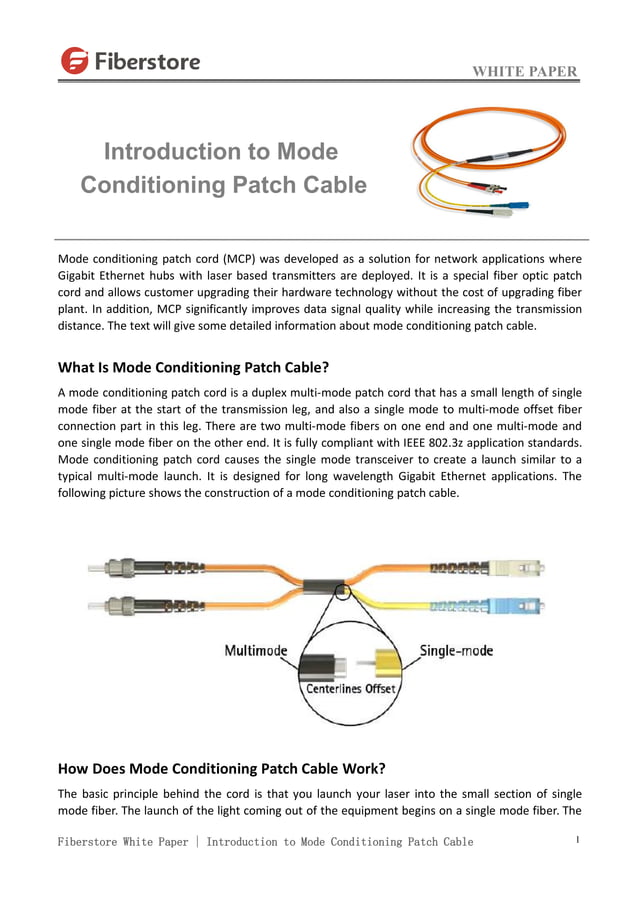 Fiberstore

WHITE PAPER

Introduction to Mode Conditioning Patch Cable

Mode conditioning patch cord (MCP) was developed as a solution for network applications where Gigabit Ethernet hubs with laser based transmitters are deployed. It is a special fiber optic patch cord and allows customer upgrading their hardware technology without the cost of upgrading fiber plant. In addition, MCP significantly improves data signal quality while increasing the transmission distance. The text will give some detailed information about mode conditioning patch cable.

What Is Mode Conditioning Patch Cable?

A mode conditioning patch cord is a duplex multi-mode patch cord that has a small length of single mode fiber at the start of the transmission leg, and also a single mode to multi-mode offset fiber connection part in this leg. There are two multi-mode fibers on one end and one multi-mode and one single mode fiber on the other end. It is fully compliant with IEEE 802.3z application standards. Mode conditioning patch cord causes the single mode transceiver to create a launch similar to a typical multi-mode launch. It is designed for long wavelength Gigabit Ethernet applications. The following picture shows the construction of a mode conditioning patch cable.

Multimode

Single-mode

Centerlines Offset

How Does Mode Conditioning Patch Cable Work?

The basic principle behind the cord is that you launch your laser into the small section of single mode fiber. The launch of the light coming out of the equipment begins on a single mode fiber. The

Fiberstore White Paper | Introduction to Mode Conditioning Patch Cable

1