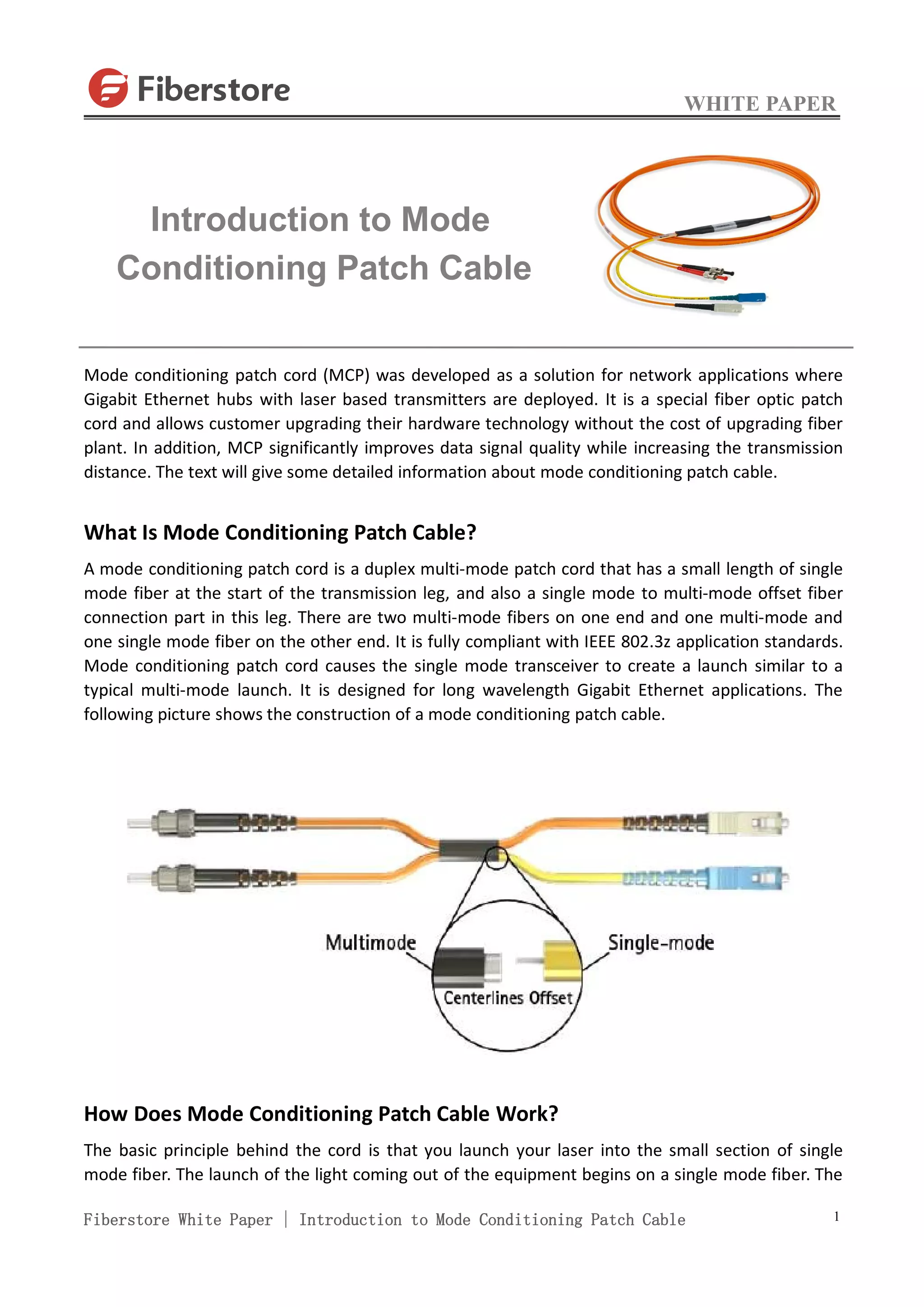 Fiberstore

WHITE PAPER

Introduction to Mode Conditioning Patch Cable

Mode conditioning patch cord (MCP) was developed as a solution for network applications where Gigabit Ethernet hubs with laser based transmitters are deployed. It is a special fiber optic patch cord and allows customer upgrading their hardware technology without the cost of upgrading fiber plant. In addition, MCP significantly improves data signal quality while increasing the transmission distance. The text will give some detailed information about mode conditioning patch cable.

What Is Mode Conditioning Patch Cable?

A mode conditioning patch cord is a duplex multi-mode patch cord that has a small length of single mode fiber at the start of the transmission leg, and also a single mode to multi-mode offset fiber connection part in this leg. There are two multi-mode fibers on one end and one multi-mode and one single mode fiber on the other end. It is fully compliant with IEEE 802.3z application standards. Mode conditioning patch cord causes the single mode transceiver to create a launch similar to a typical multi-mode launch. It is designed for long wavelength Gigabit Ethernet applications. The following picture shows the construction of a mode conditioning patch cable.

Multimode

Single-mode

Centerlines Offset

How Does Mode Conditioning Patch Cable Work?

The basic principle behind the cord is that you launch your laser into the small section of single mode fiber. The launch of the light coming out of the equipment begins on a single mode fiber. The

Fiberstore White Paper | Introduction to Mode Conditioning Patch Cable

1