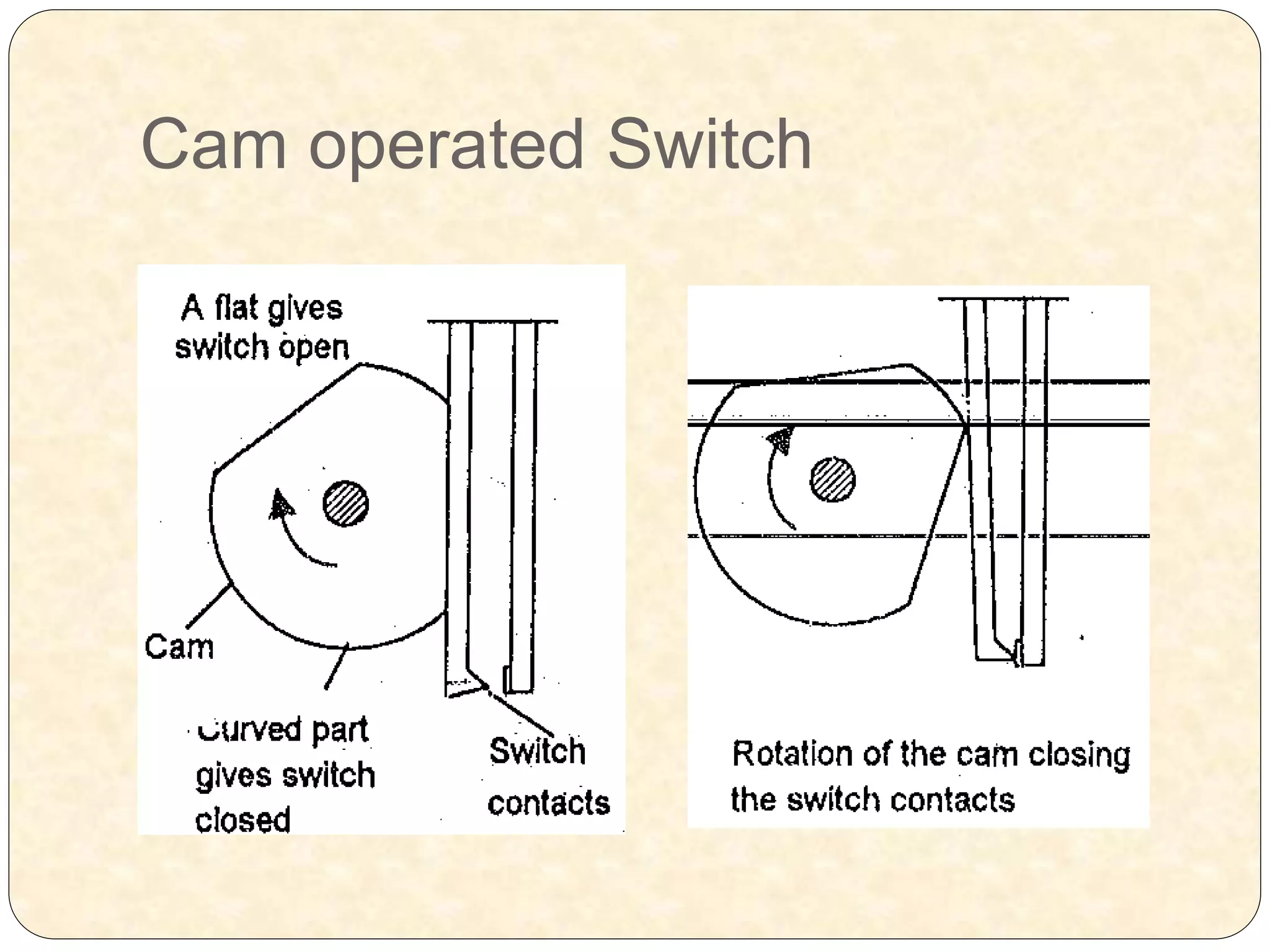 Cam operated Switch

A flat gives switch open

Cam

Curved part gives switch closed

Switch contacts

Rotation of the cam closing the switch contacts