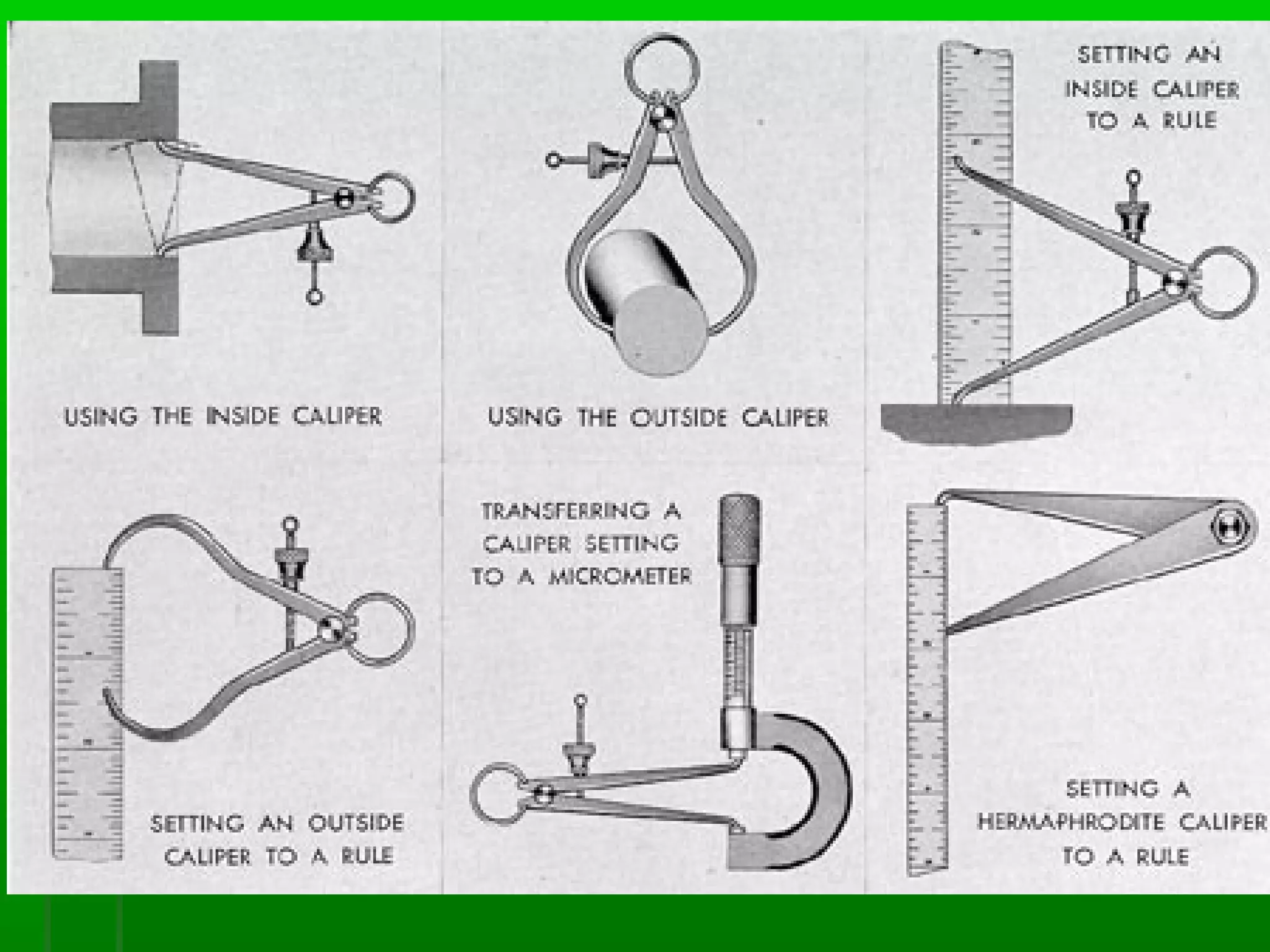 USING THE INSIDE CALIPER

USING THE OUTSIDE CALIPER

SETTING AN INSIDE CALIPER TO A RULE

SETTING AN OUTSIDE CALIPER TO A RULE

TRANSFERRING A CALIPER SETTING TO A MICROMETER

SETTING A HERMAPHRODITE CALIPER TO A RULE