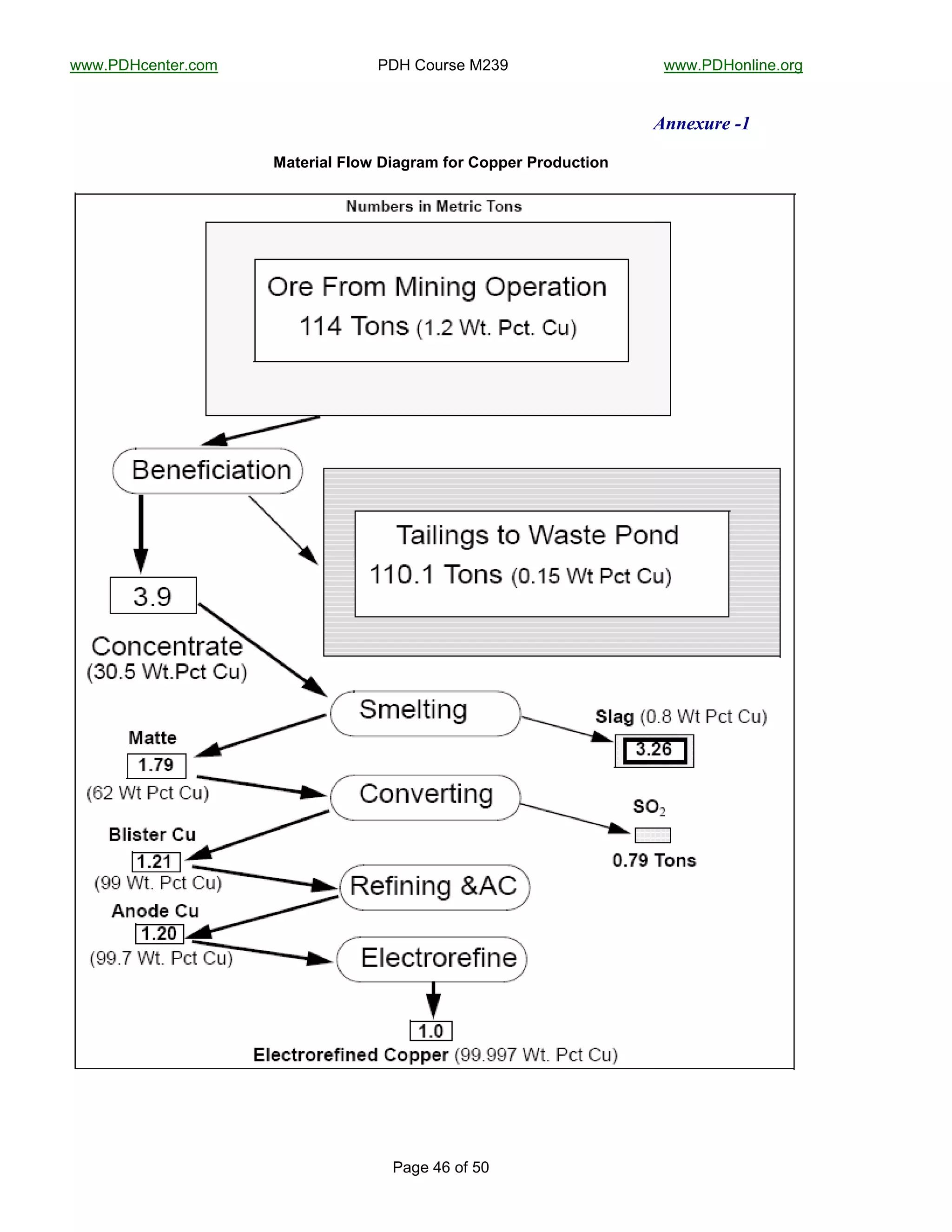 www.PDHcenter.com PDH Course M239 www.PDHonline.org

Annexure -1

Material Flow Diagram for Copper Production

Numbers in Metric Tons

Ore From Mining Operation
114 Tons (1.2 Wt. Pct. Cu)

Beneficiation

Tailings to Waste Pond
110.1 Tons (0.15 Wt Pct Cu)

3.9
Concentrate
(30.5 Wt.Pct Cu)

Smelting

Slag (0.8 Wt Pct Cu)
3.26

Matte
1.79
(62 Wt Pct Cu)

Converting

$SO_2$
0.79 Tons

Blister Cu
1.21
(99 Wt. Pct Cu)

Refining &AC

Anode Cu
1.20
(99.7 Wt. Pct Cu)

Electrorefine

1.0
Electrorefined Copper (99.997 Wt. Pct Cu)

Page 46 of 50