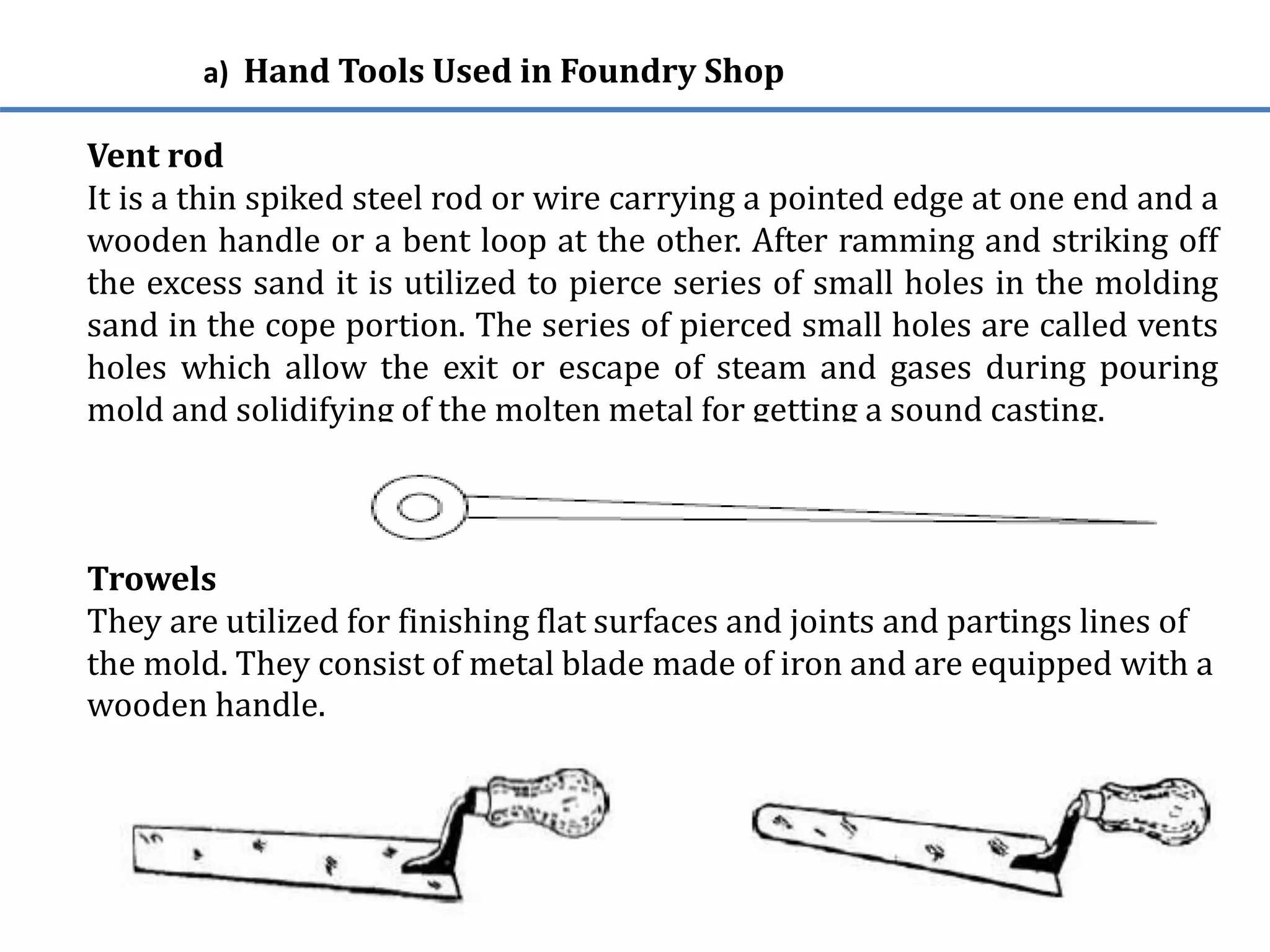 a) Hand Tools Used in Foundry Shop

Vent rod
It is a thin spiked steel rod or wire carrying a pointed edge at one end and a wooden handle or a bent loop at the other. After ramming and striking off the excess sand it is utilized to pierce series of small holes in the molding sand in the cope portion. The series of pierced small holes are called vents holes which allow the exit or escape of steam and gases during pouring mold and solidifying of the molten metal for getting a sound casting.

Trowels
They are utilized for finishing flat surfaces and joints and partings lines of the mold. They consist of metal blade made of iron and are equipped with a wooden handle.