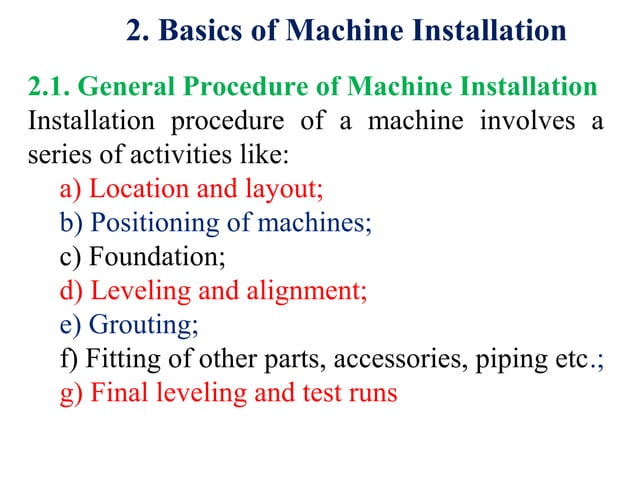 2. Basics of Machine Installation

2.1. General Procedure of Machine Installation

Installation procedure of a machine involves a series of activities like:

a) Location and layout;
b) Positioning of machines;
c) Foundation;
d) Leveling and alignment;
e) Grouting;
f) Fitting of other parts, accessories, piping etc.;
g) Final leveling and test runs