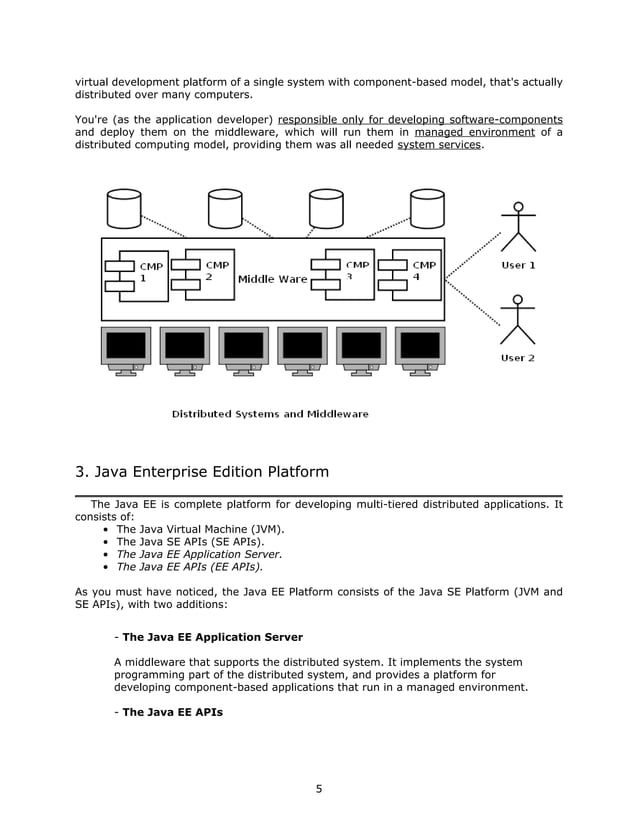 virtual development platform of a single system with component-based model, that's actually distributed over many computers.

You're (as the application developer) responsible only for developing software-components and deploy them on the middleware, which will run them in managed environment of a distributed computing model, providing them was all needed system services.

CMP 1
CMP 2
Middle Ware
CMP 3
CMP 4
User 1
User 2

Distributed Systems and Middleware

3. Java Enterprise Edition Platform

The Java EE is complete platform for developing multi-tiered distributed applications. It consists of:
• The Java Virtual Machine (JVM).
• The Java SE APIs (SE APIs).
• The Java EE Application Server.
• The Java EE APIs (EE APIs).

As you must have noticed, the Java EE Platform consists of the Java SE Platform (JVM and SE APIs), with two additions:

- The Java EE Application Server

A middleware that supports the distributed system. It implements the system programming part of the distributed system, and provides a platform for developing component-based applications that run in a managed environment.

- The Java EE APIs

5