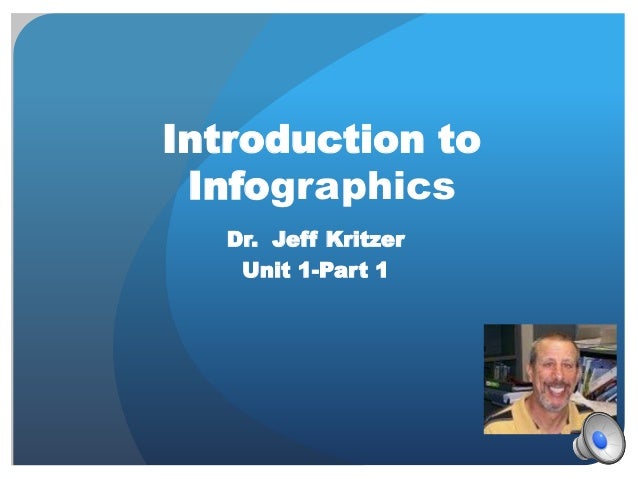 Introduction to Infographics

Dr.  Jeff Kritzer
Unit 1-Part 1