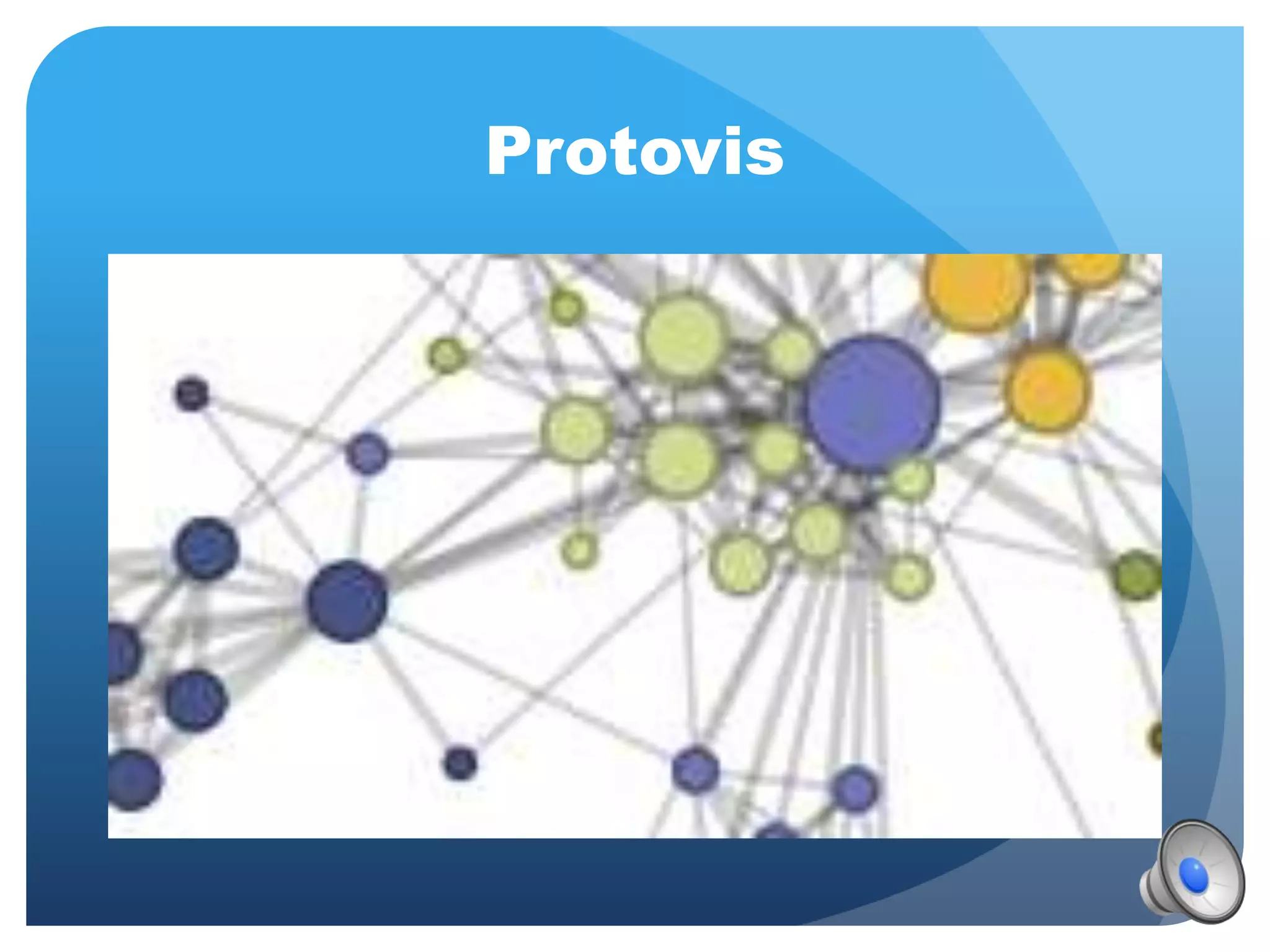 Protovis