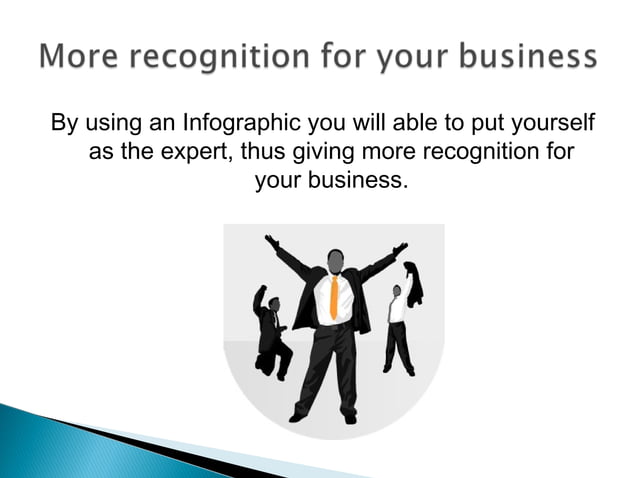 More recognition for your business

By using an Infographic you will able to put yourself as the expert, thus giving more recognition for your business.