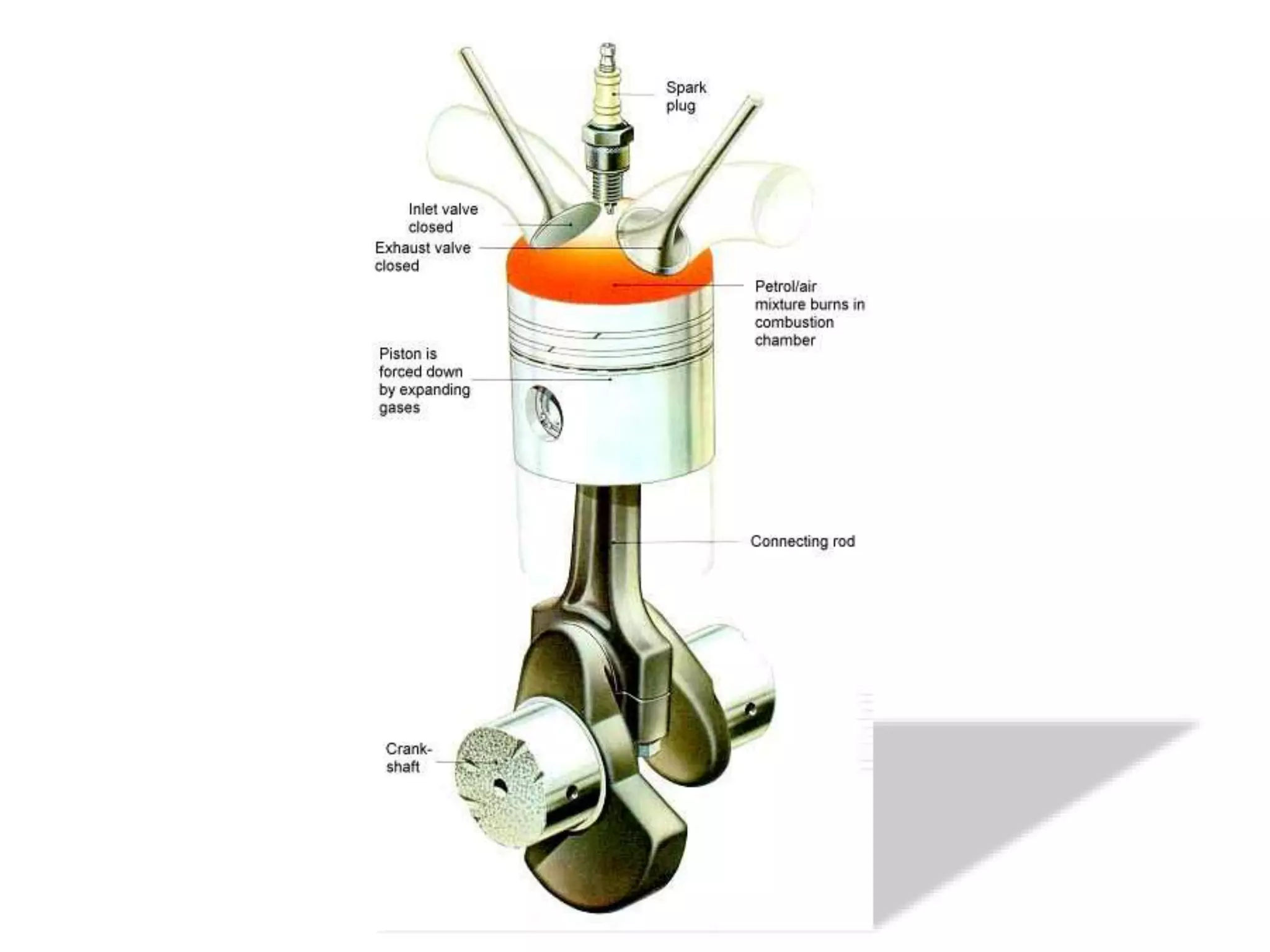 Spark plug

Inlet valve closed

Exhaust valve closed

Petrol/air mixture burns in combustion chamber

Piston is forced down by expanding gases

Connecting rod

Crank-shaft