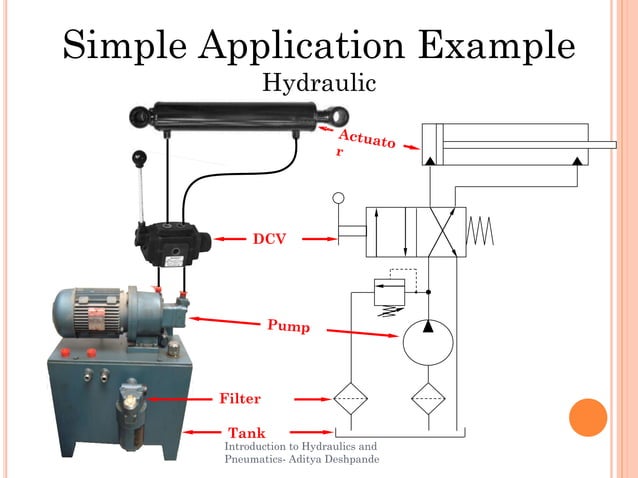 Simple Application Example
Hydraulic

Actuato r

DCV

Pump

Filter

Tank

Introduction to Hydraulics and Pneumatics- Aditya Deshpande