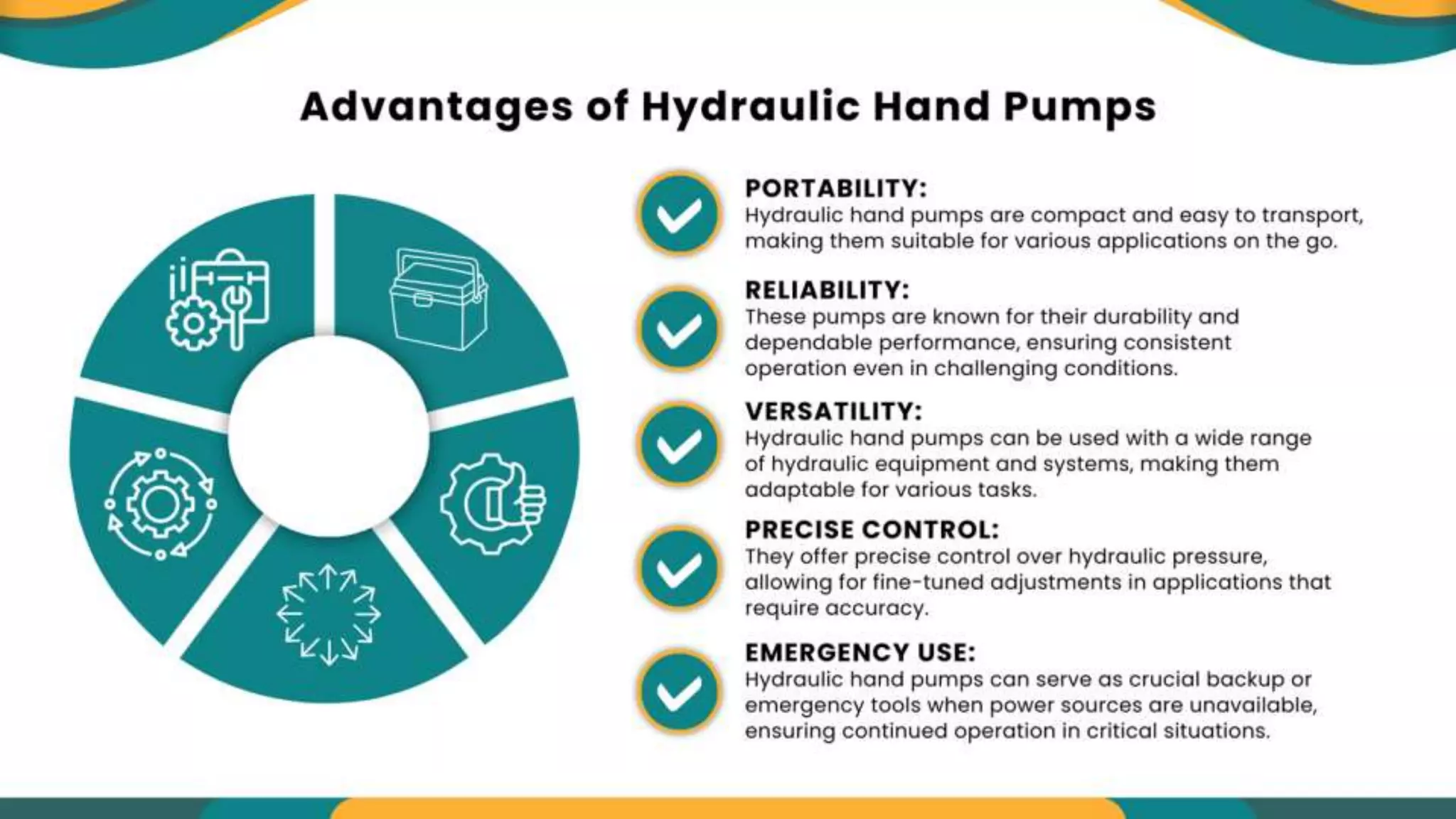 Advantages of Hydraulic Hand Pumps

PORTABILITY:
Hydraulic hand pumps are compact and easy to transport, making them suitable for various applications on the go.

RELIABILITY:
These pumps are known for their durability and dependable performance, ensuring consistent operation even in challenging conditions.

VERSATILITY:
Hydraulic hand pumps can be used with a wide range of hydraulic equipment and systems, making them adaptable for various tasks.

PRECISE CONTROL:
They offer precise control over hydraulic pressure, allowing for fine-tuned adjustments in applications that require accuracy.

EMERGENCY USE:
Hydraulic hand pumps can serve as crucial backup or emergency tools when power sources are unavailable, ensuring continued operation in critical situations.