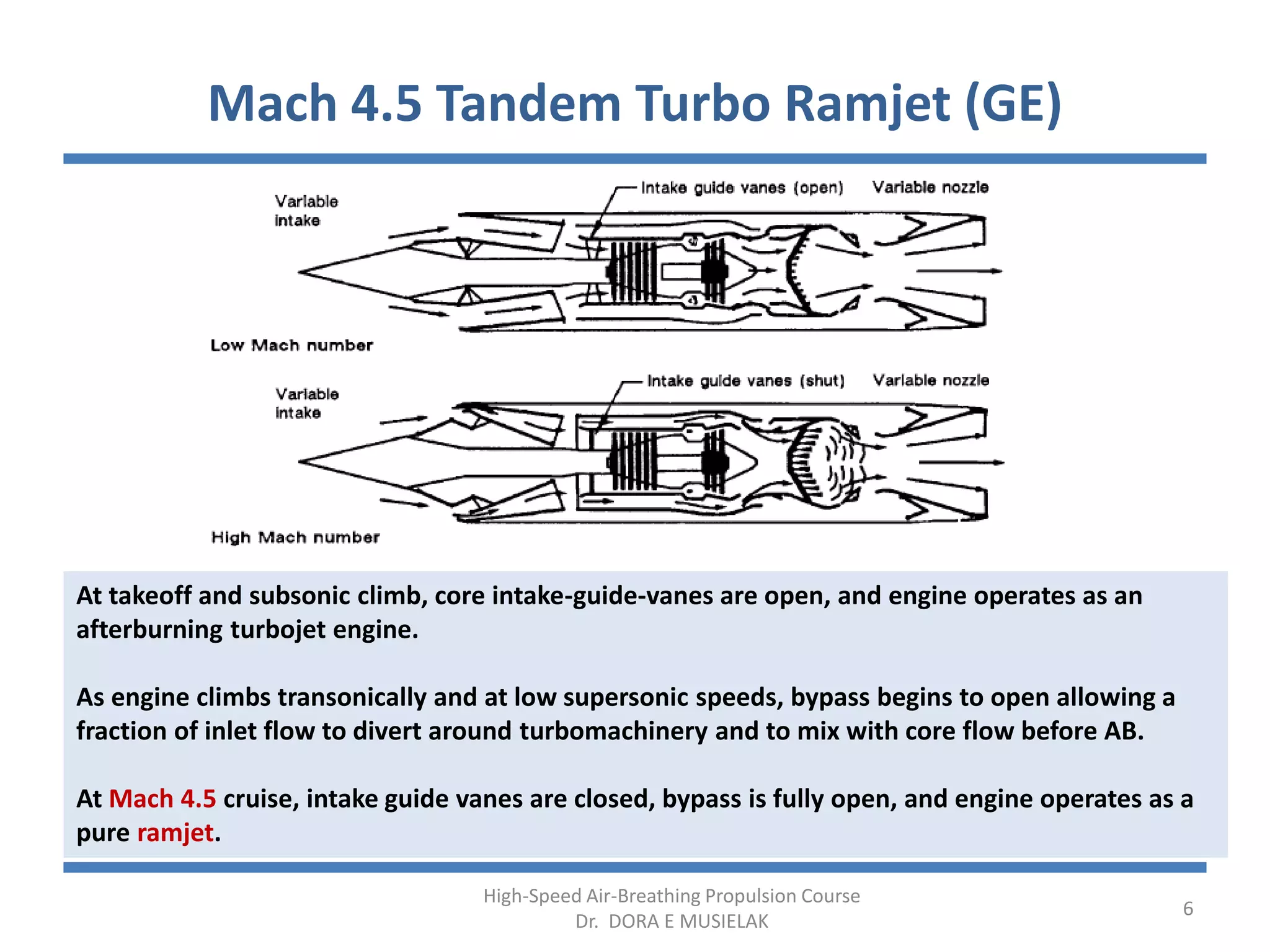 Mach 4.5 Tandem Turbo Ramjet (GE)

Variable intake

Intake guide vanes (open)

Variable nozzle

Low Mach number

Variable intake

Intake guide vanes (shut)

Variable nozzle

High Mach number

At takeoff and subsonic climb, core intake-guide-vanes are open, and engine operates as an afterburning turbojet engine.

As engine climbs transonically and at low supersonic speeds, bypass begins to open allowing a fraction of inlet flow to divert around turbomachinery and to mix with core flow before AB.

At Mach 4.5 cruise, intake guide vanes are closed, bypass is fully open, and engine operates as a pure ramjet.

High-Speed Air-Breathing Propulsion Course
Dr. DORA E MUSIELAK

6