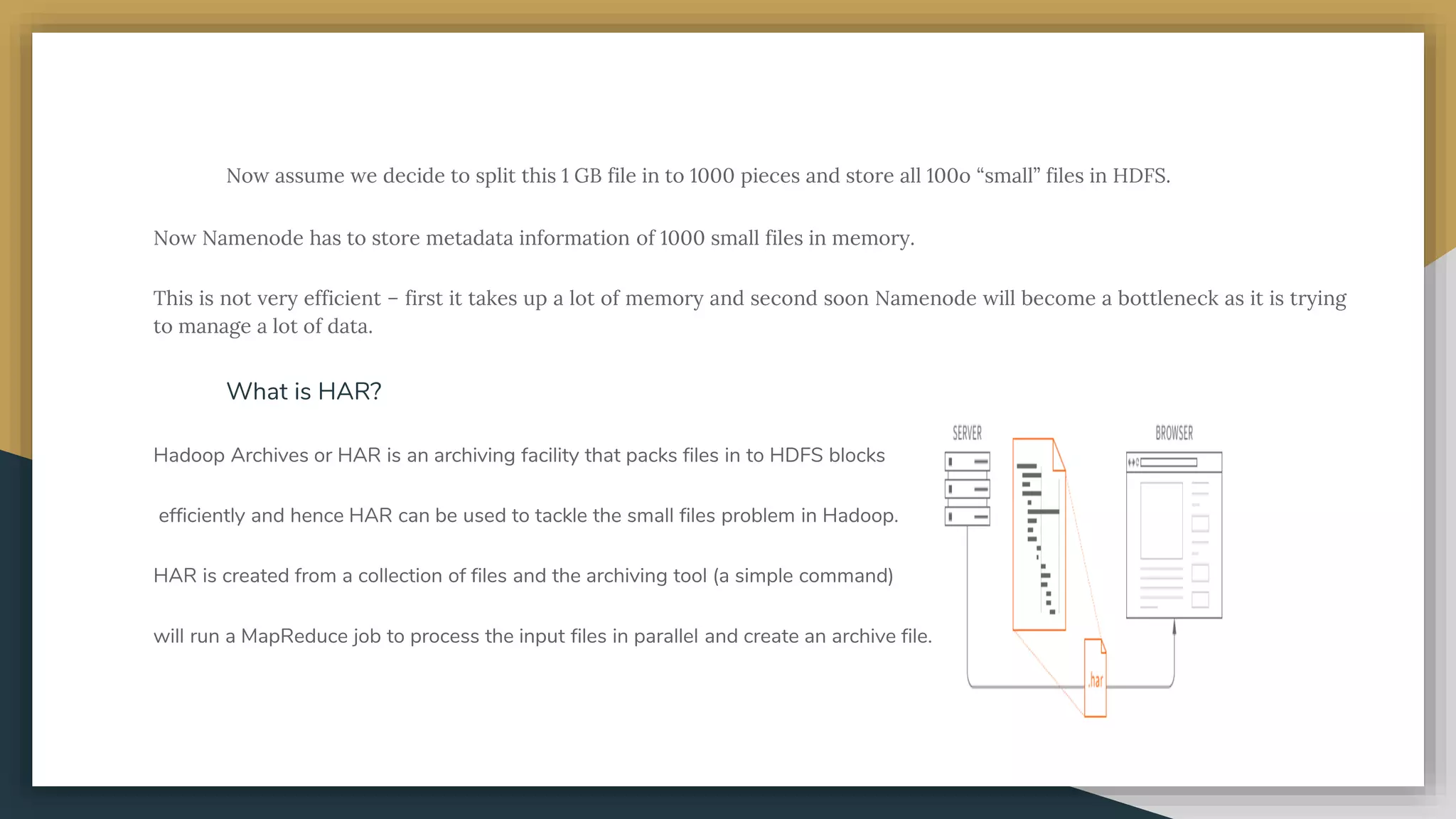 Now assume we decide to split this 1 GB file in to 1000 pieces and store all 100o “small” files in HDFS.

Now Namenode has to store metadata information of 1000 small files in memory.

This is not very efficient – first it takes up a lot of memory and second soon Namenode will become a bottleneck as it is trying to manage a lot of data.

What is HAR?

Hadoop Archives or HAR is an archiving facility that packs files in to HDFS blocks

efficiently and hence HAR can be used to tackle the small files problem in Hadoop.

HAR is created from a collection of files and the archiving tool (a simple command)

will run a MapReduce job to process the input files in parallel and create an archive file.

SERVER

BROWSER

.har