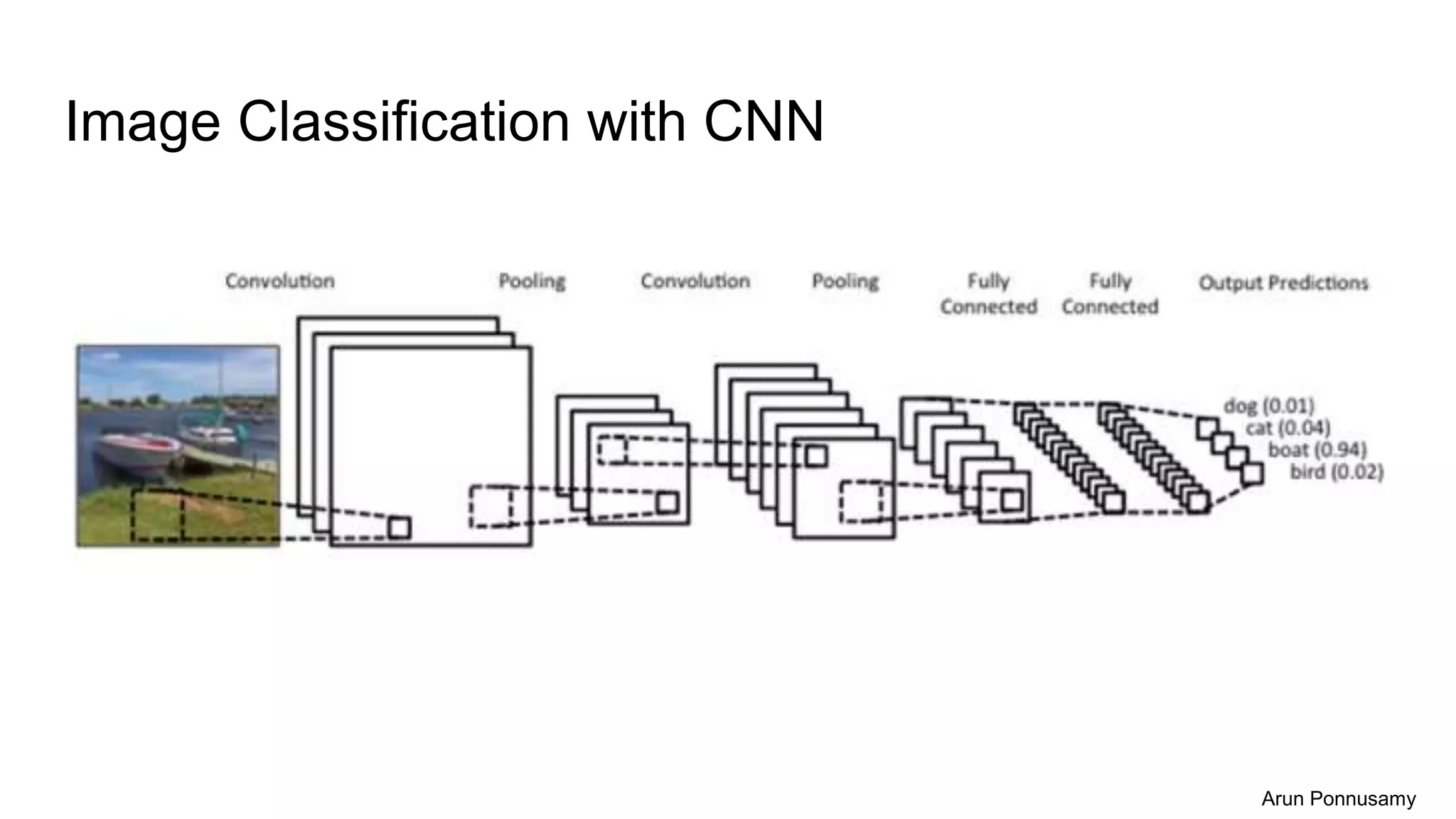 Image Classification with CNN

Convolution

Pooling

Convolution

Pooling

Fully Connected

Fully Connected

Output Predictions

dog (0.01)
cat (0.04)
boat (0.94)
bird (0.02)

Arun Ponnusamy