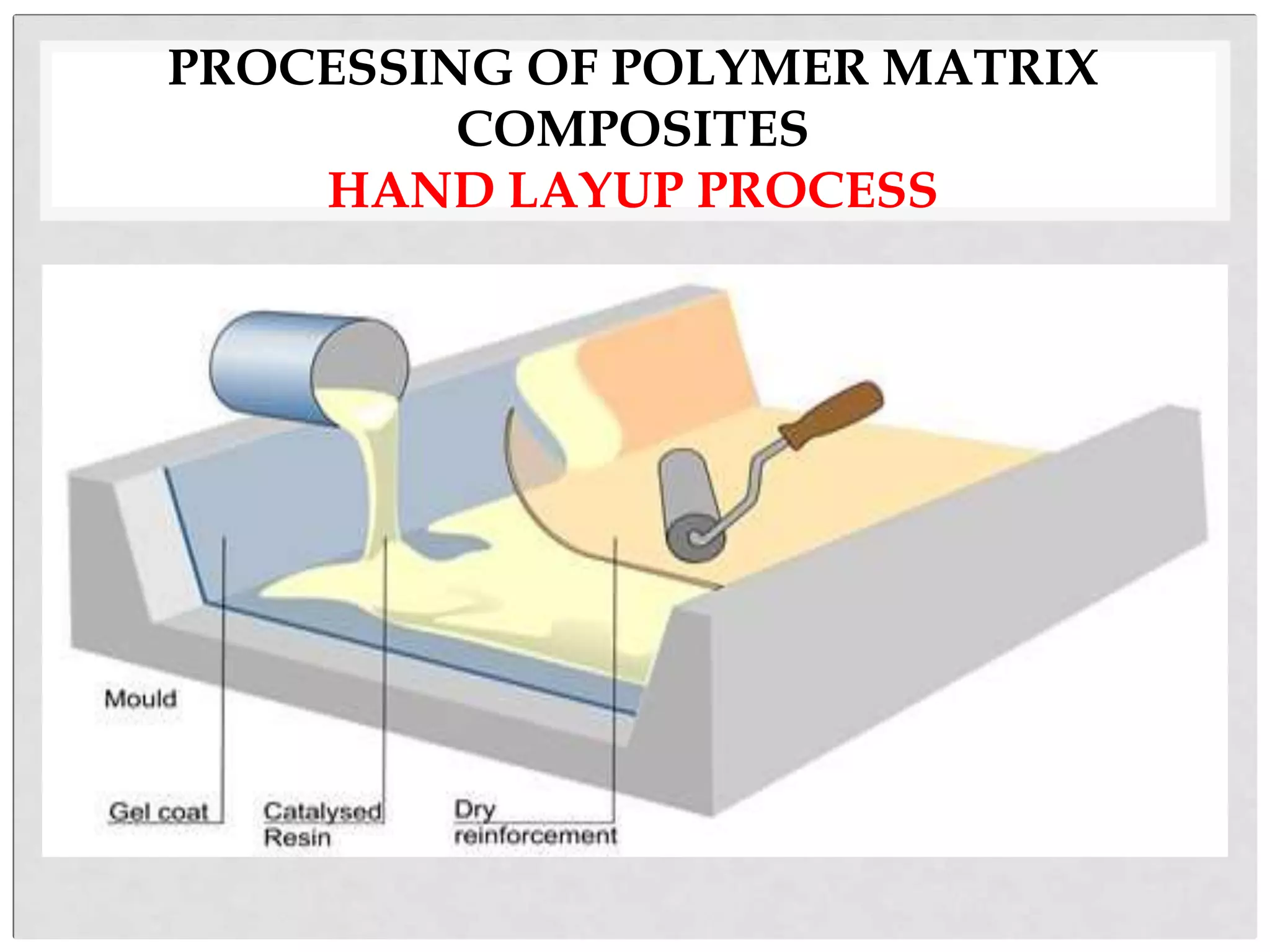 PROCESSING OF POLYMER MATRIX COMPOSITES
HAND LAYUP PROCESS

Mould

Gel coat

Catalysed Resin

Dry reinforcement