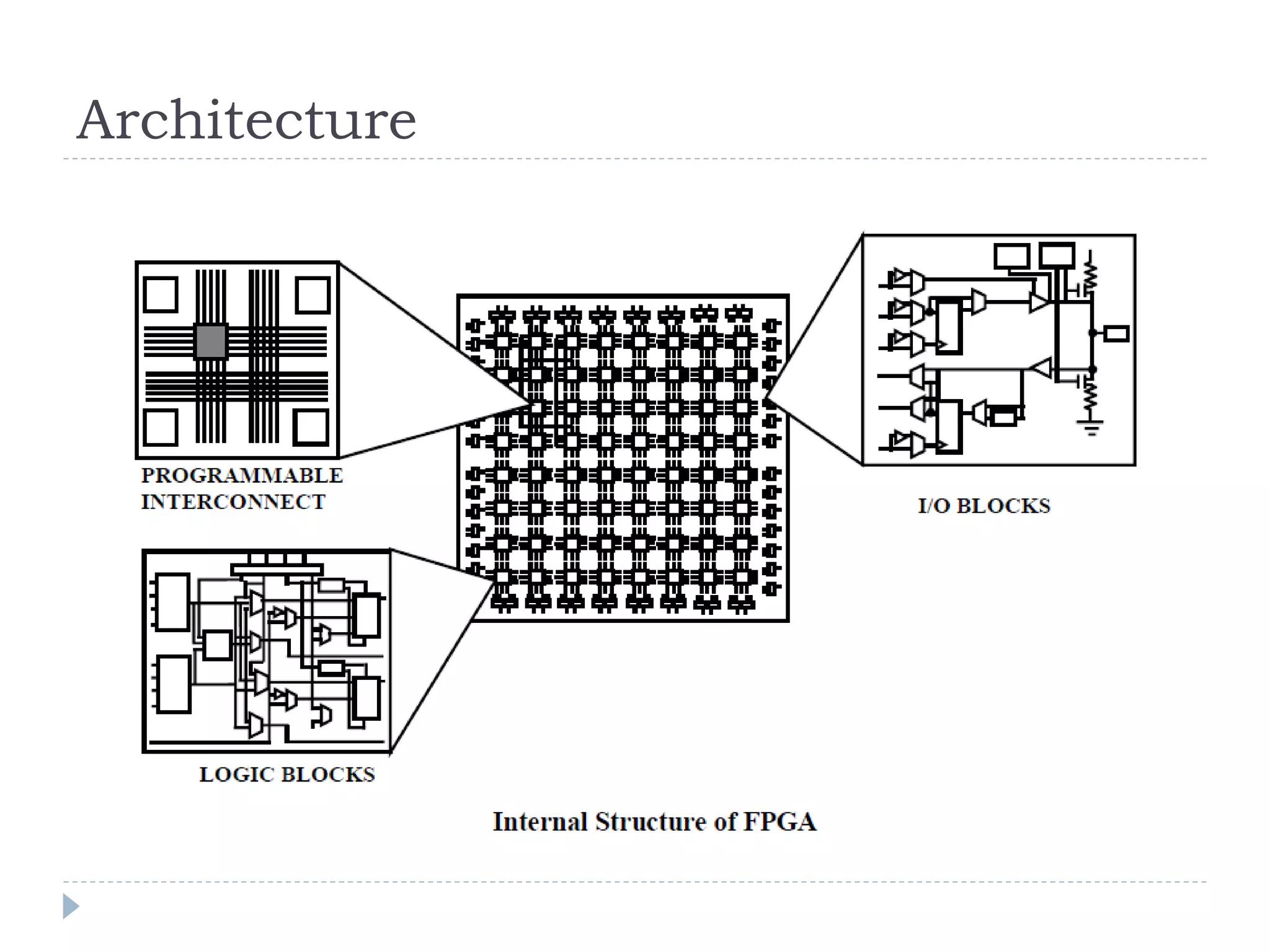 Architecture

PROGRAMMABLE
INTERCONNECT

I/O BLOCKS

LOGIC BLOCKS

Internal Structure of FPGA