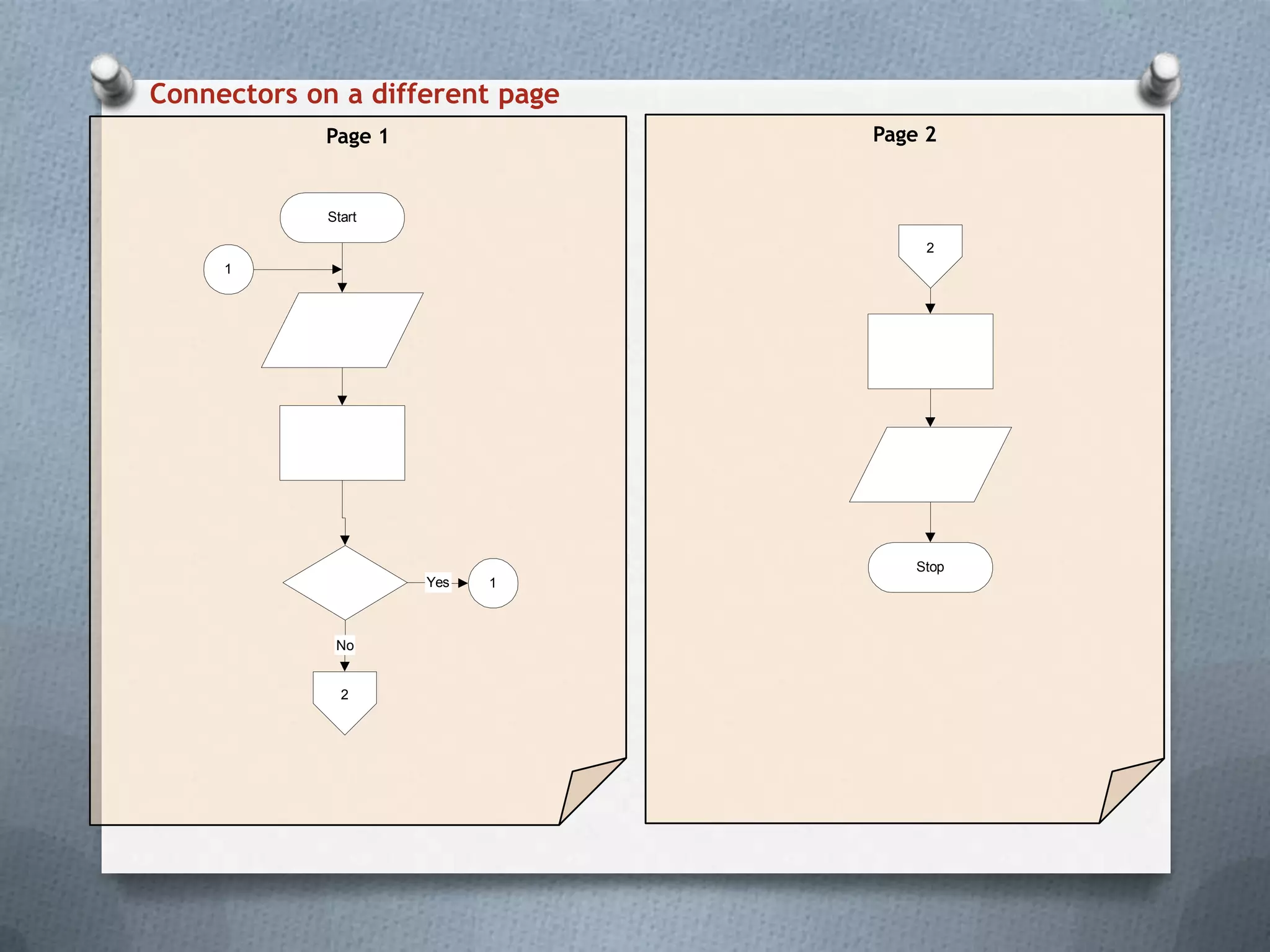 Connectors on a different page

Page 1

Start

1

Yes

1

No

2

Page 2

2

Stop