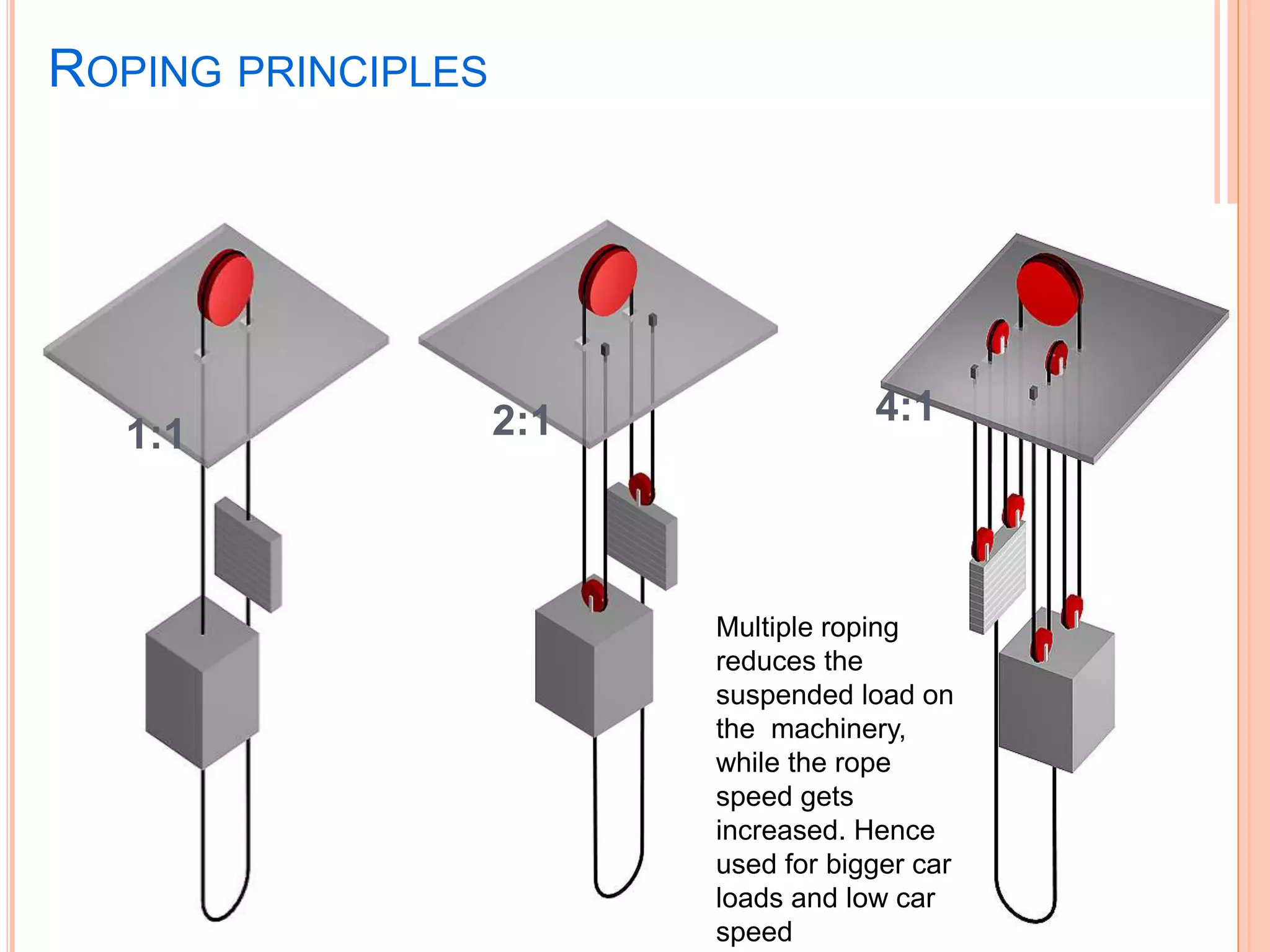 ROPING PRINCIPLES

1:1

2:1

4:1

Multiple roping reduces the suspended load on the machinery, while the rope speed gets increased. Hence used for bigger car loads and low car speed