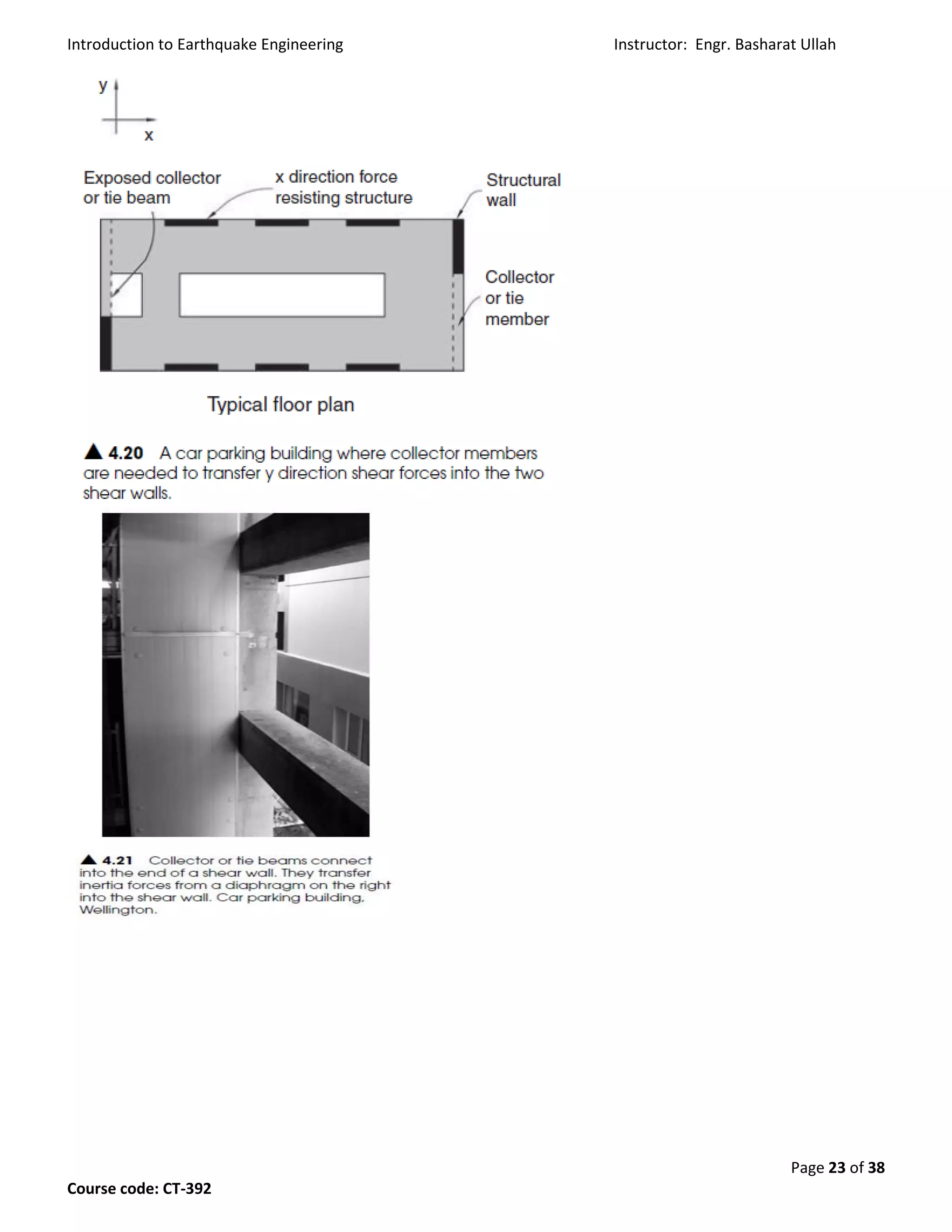 Introduction to Earthquake Engineering

Instructor: Engr. Basharat Ullah

y

x

Exposed collector or tie beam

x direction force resisting structure

Structural wall

Collector or tie member

Typical floor plan

▲ 4.20 A car parking building where collector members are needed to transfer y direction shear forces into the two shear walls.

▲ 4.21 Collector or tie beams connect into the end of a shear wall. They transfer inertia forces from a diaphragm on the right into the shear wall. Car parking building, Wellington.

Page 23 of 38

Course code: CT-392