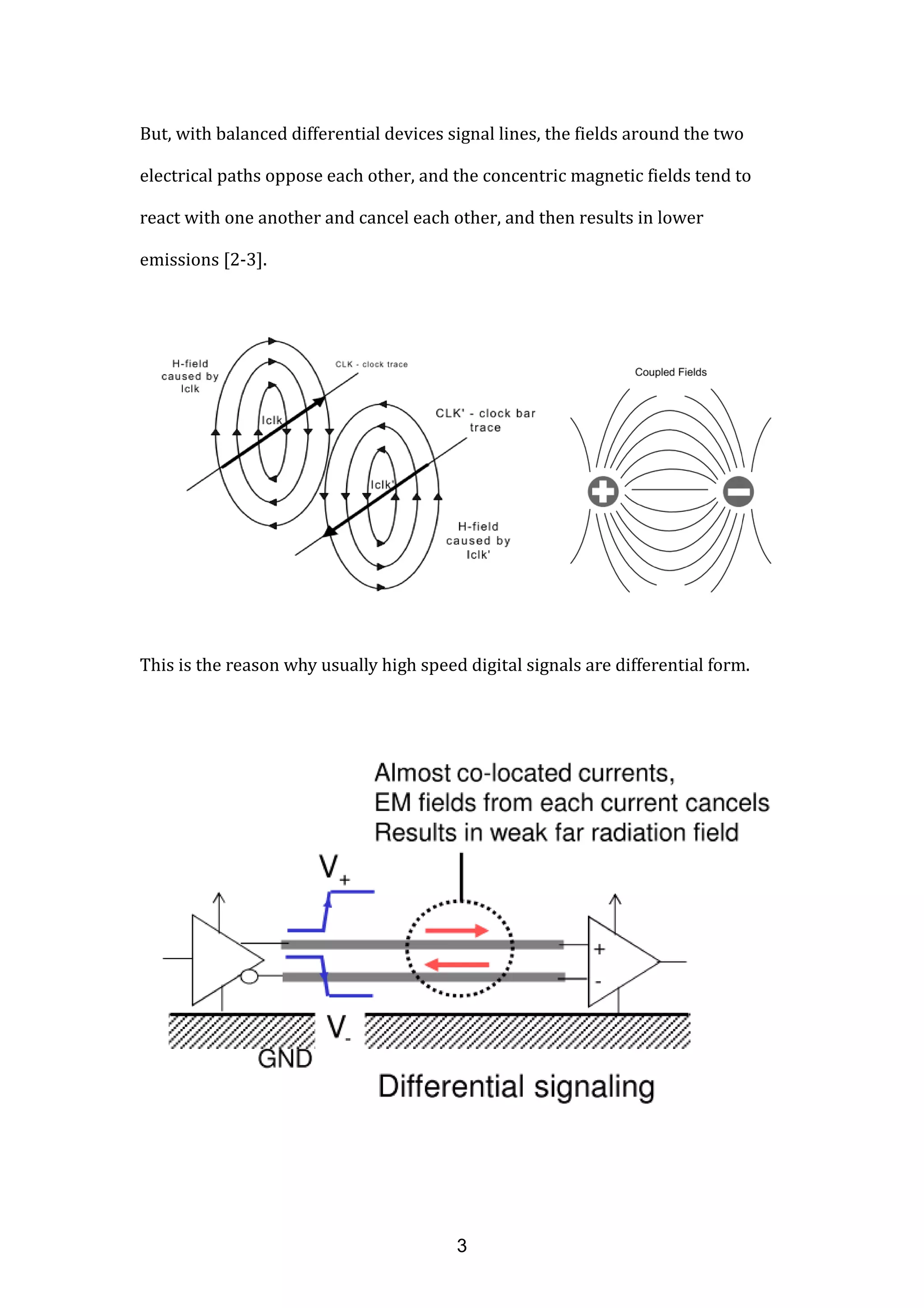 But, with balanced differential devices signal lines, the fields around the two electrical paths oppose each other, and the concentric magnetic fields tend to react with one another and cancel each other, and then results in lower emissions [2-3].

H-field caused by Iclk

CLK - clock trace

Iclk

CLK' - clock bar trace

Iclk'

H-field caused by Iclk'

Coupled Fields

This is the reason why usually high speed digital signals are differential form.

Almost co-located currents,
EM fields from each current cancels
Results in weak far radiation field

$V_+$

+

-

$V_-$

GND

Differential signaling

3