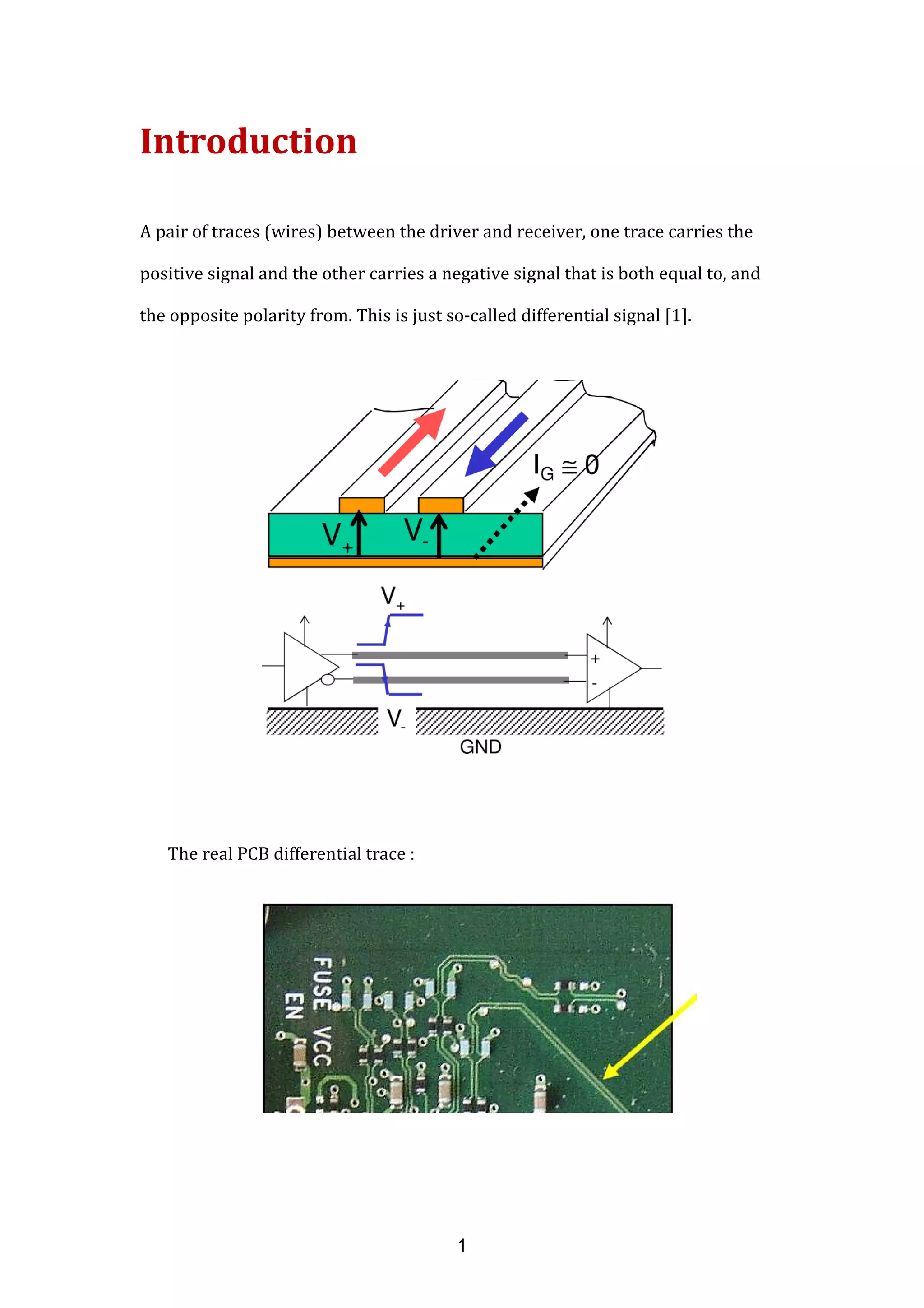 Introduction

A pair of traces (wires) between the driver and receiver, one trace carries the positive signal and the other carries a negative signal that is both equal to, and the opposite polarity from. This is just so-called differential signal [1].

$I_G \cong 0$

$V_+$ $V_-$

$V_+$

+

-

$V_-$

GND

The real PCB differential trace :

FUSE

EN

VCC

1