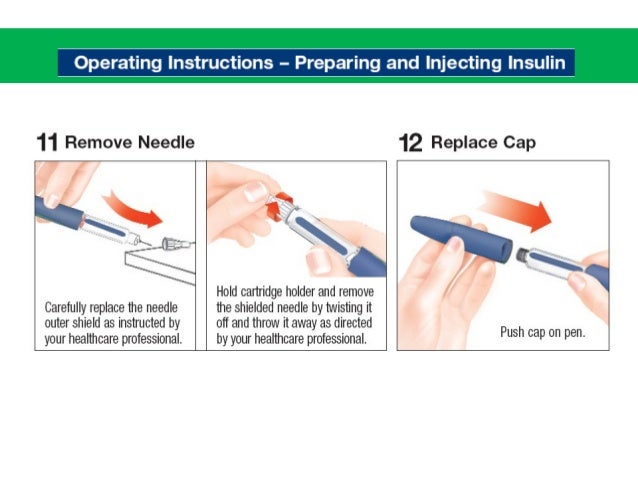 Operating Instructions – Preparing and Injecting Insulin

11 Remove Needle

Carefully replace the needle outer shield as instructed by your healthcare professional.

Hold cartridge holder and remove the shielded needle by twisting it off and throw it away as directed by your healthcare professional.

12 Replace Cap

Push cap on pen.