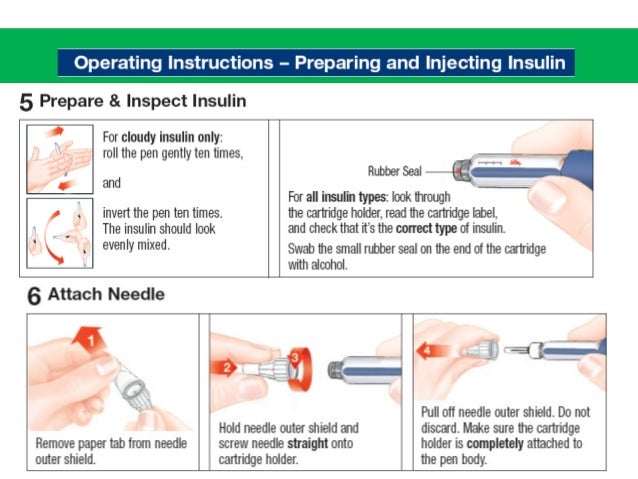 Operating Instructions – Preparing and Injecting Insulin

5 Prepare & Inspect Insulin

For cloudy insulin only: roll the pen gently ten times,

and

invert the pen ten times. The insulin should look evenly mixed.

Rubber Seal

For all insulin types: look through the cartridge holder, read the cartridge label, and check that it's the correct type of insulin.

Swab the small rubber seal on the end of the cartridge with alcohol.

6 Attach Needle

1

Remove paper tab from needle outer shield.

2

3

Hold needle outer shield and screw needle straight onto cartridge holder.

4

Pull off needle outer shield. Do not discard. Make sure the cartridge holder is completely attached to the pen body.