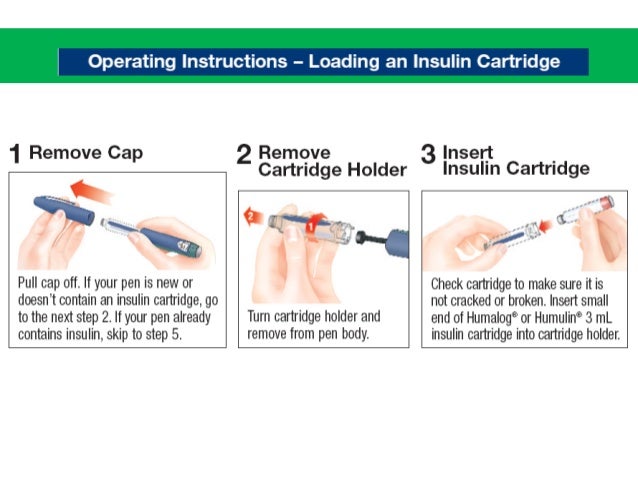 Operating Instructions – Loading an Insulin Cartridge

1 Remove Cap

Pull cap off. If your pen is new or doesn't contain an insulin cartridge, go to the next step 2. If your pen already contains insulin, skip to step 5.

2 Remove Cartridge Holder

2

1

Turn cartridge holder and remove from pen body.

3 Insert Insulin Cartridge

Check cartridge to make sure it is not cracked or broken. Insert small end of Humalog® or Humulin® 3 mL insulin cartridge into cartridge holder.