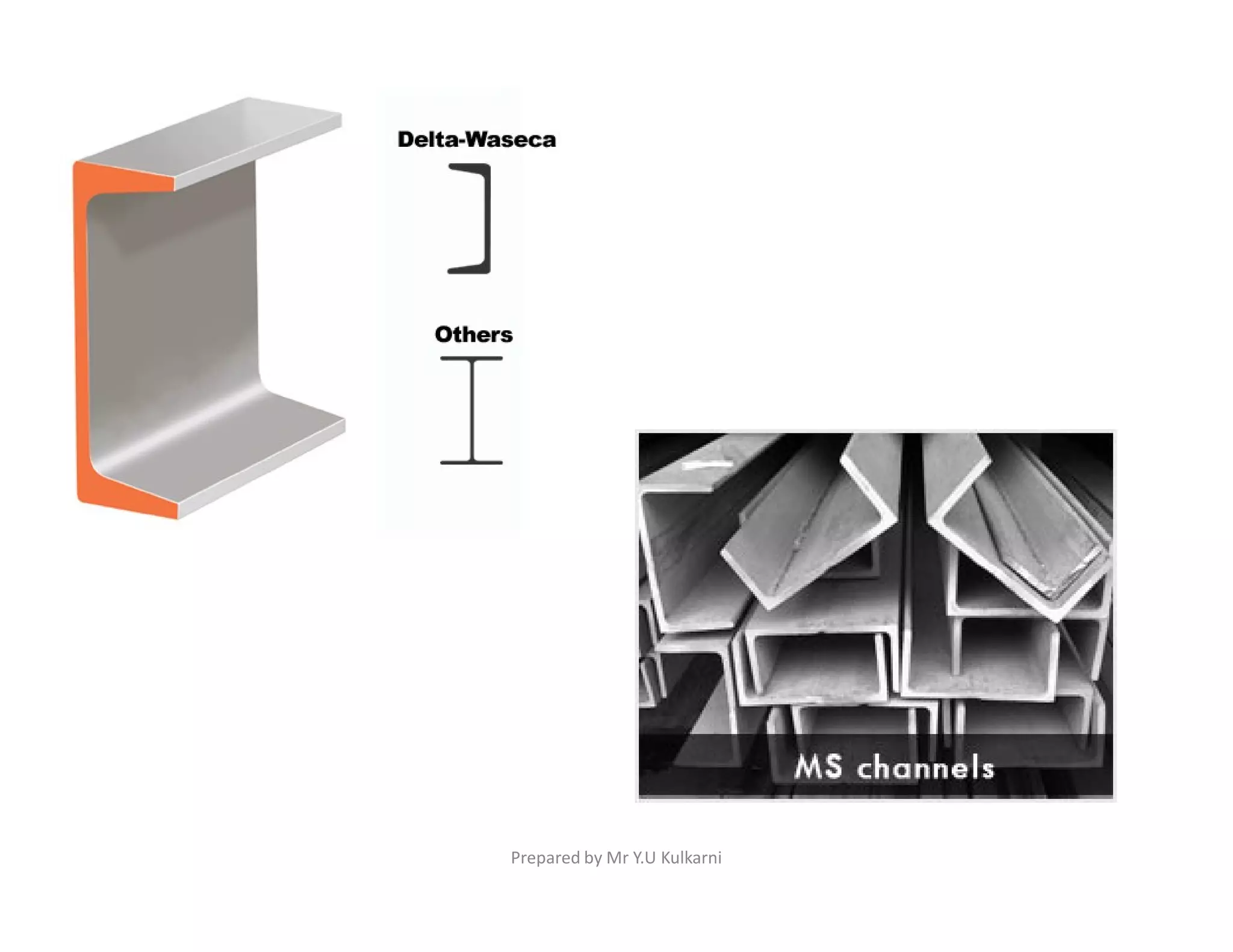 Delta-Waseca

Others

MS channels

Prepared by Mr Y.U Kulkarni