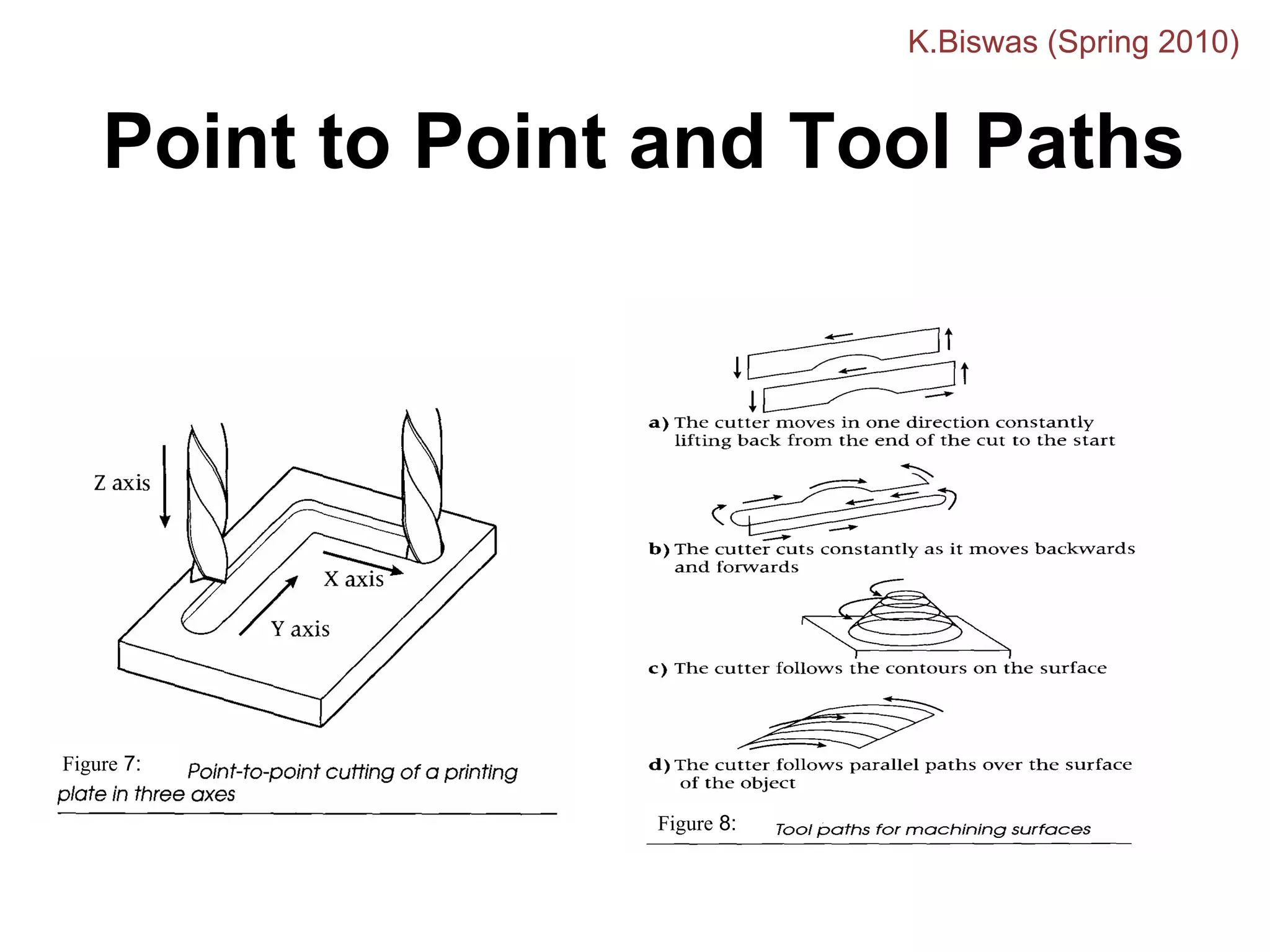 K.Biswas (Spring 2010)

Point to Point and Tool Paths

Z axis

X axis

Y axis

Figure 7: Point-to-point cutting of a printing plate in three axes

a) The cutter moves in one direction constantly lifting back from the end of the cut to the start

b) The cutter cuts constantly as it moves backwards and forwards

c) The cutter follows the contours on the surface

d) The cutter follows parallel paths over the surface of the object

Figure 8: Tool paths for machining surfaces