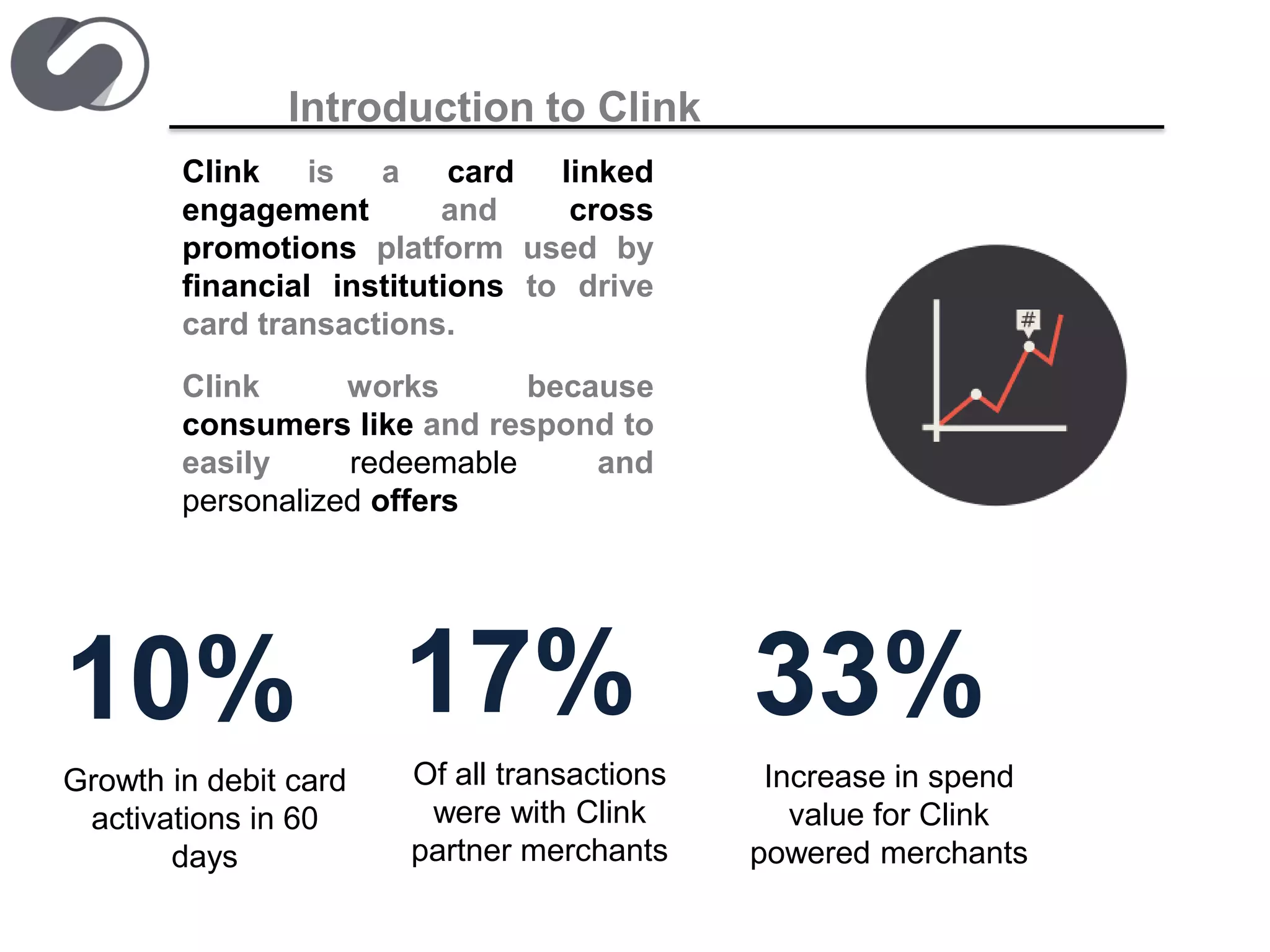 Introduction to Clink

Clink is a card linked engagement and cross promotions platform used by financial institutions to drive card transactions.

Clink works because consumers like and respond to easily redeemable and personalized offers

#

10%

Growth in debit card activations in 60 days

17%

Of all transactions were with Clink partner merchants

33%

Increase in spend value for Clink powered merchants