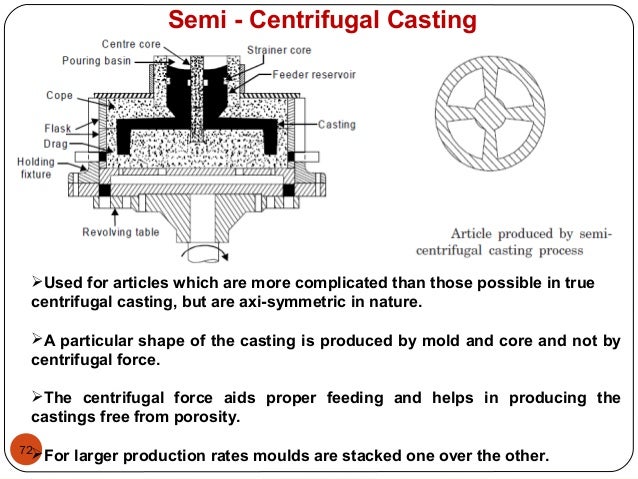 Semi - Centrifugal Casting

Centre core
Pouring basin
Strainer core
Feeder reservoir
Cope
Flask
Drag
Holding fixture
Casting
Revolving table

Article produced by semi-centrifugal casting process

➢Used for articles which are more complicated than those possible in true centrifugal casting, but are axi-symmetric in nature.

➢A particular shape of the casting is produced by mold and core and not by centrifugal force.

➢The centrifugal force aids proper feeding and helps in producing the castings free from porosity.

72

➢For larger production rates moulds are stacked one over the other.