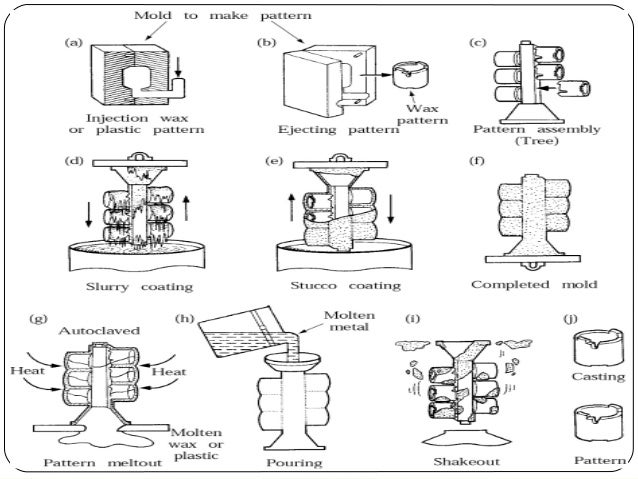 Mold to make pattern

(a)
Injection wax or plastic pattern

(b)
Wax pattern
Ejecting pattern

(c)
Pattern assembly (Tree)

(d)
Slurry coating

(e)
Stucco coating

(f)
Completed mold

(g)
Autoclaved
Heat
Heat
Molten wax or plastic
Pattern meltout

(h)
Molten metal
Pouring

(i)
Shakeout

(j)
Casting
Pattern