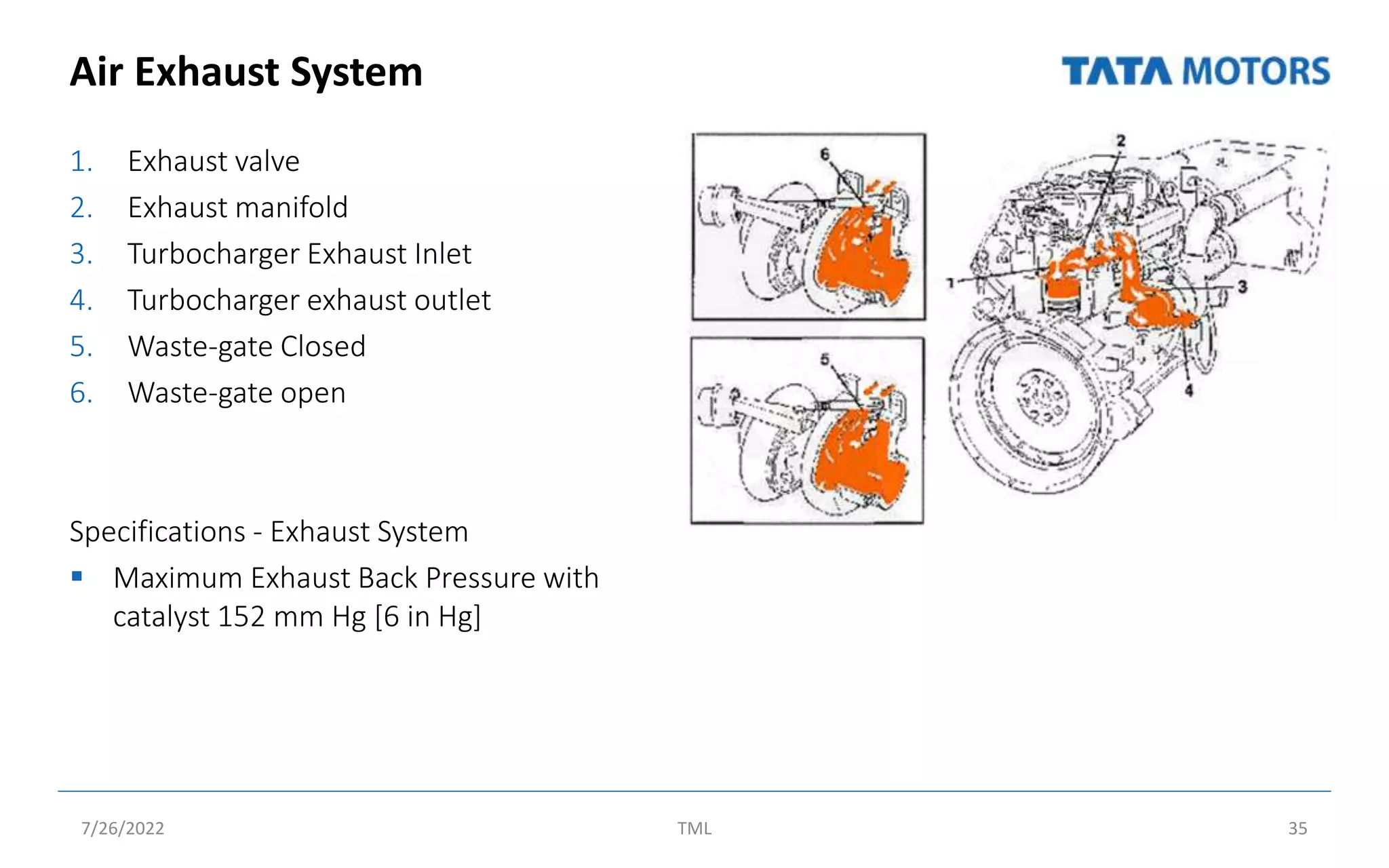 Air Exhaust System

TATA MOTORS

1. Exhaust valve
2. Exhaust manifold
3. Turbocharger Exhaust Inlet
4. Turbocharger exhaust outlet
5. Waste-gate Closed
6. Waste-gate open

6

5

2

1

3

4

Specifications - Exhaust System

▪ Maximum Exhaust Back Pressure with catalyst 152 mm Hg [6 in Hg]

7/26/2022

TML

35