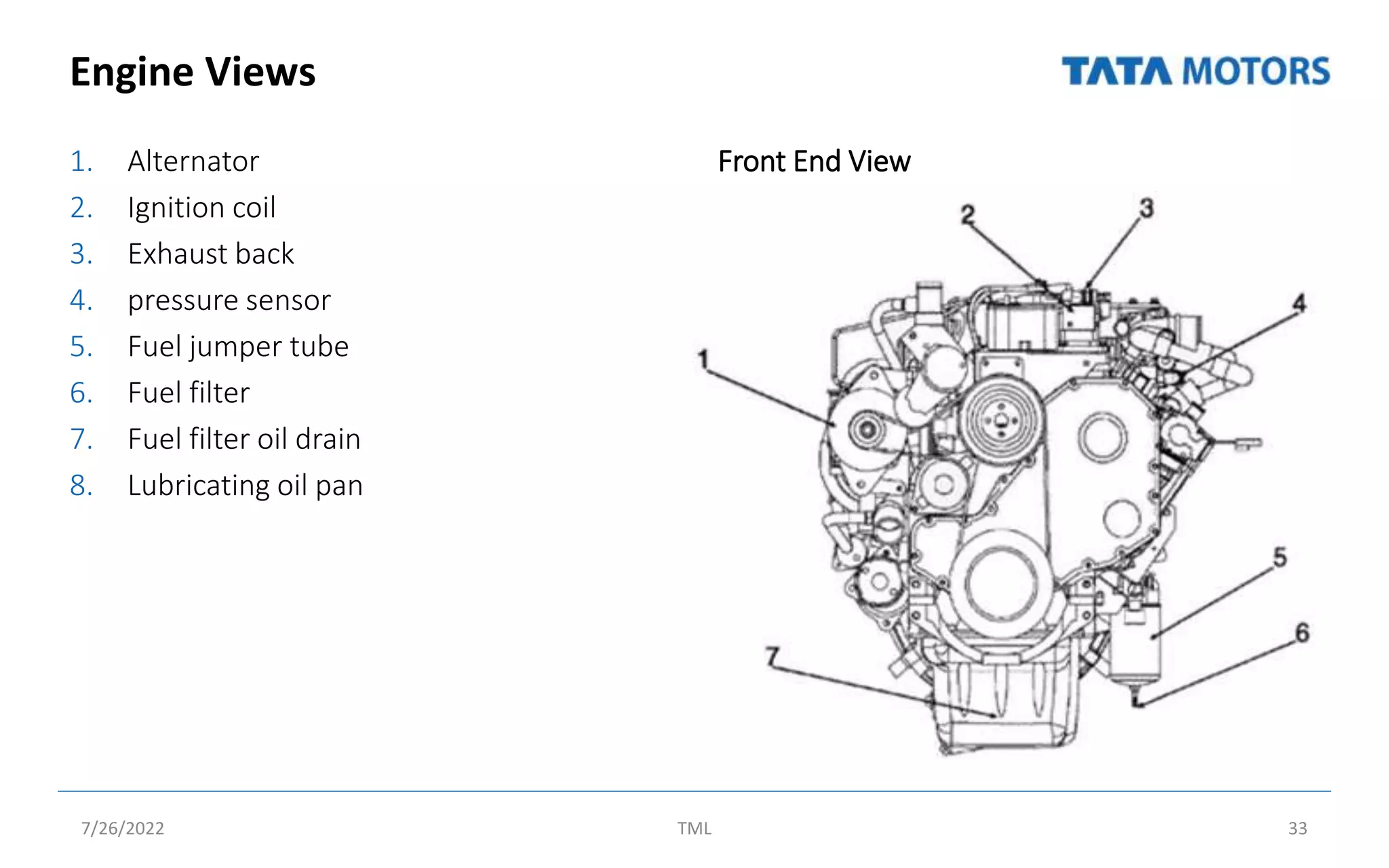 Engine Views

TATA MOTORS

1. Alternator
2. Ignition coil
3. Exhaust back
4. pressure sensor
5. Fuel jumper tube
6. Fuel filter
7. Fuel filter oil drain
8. Lubricating oil pan

Front End View

2
3
4
1
5
6
7

7/26/2022
TML
33