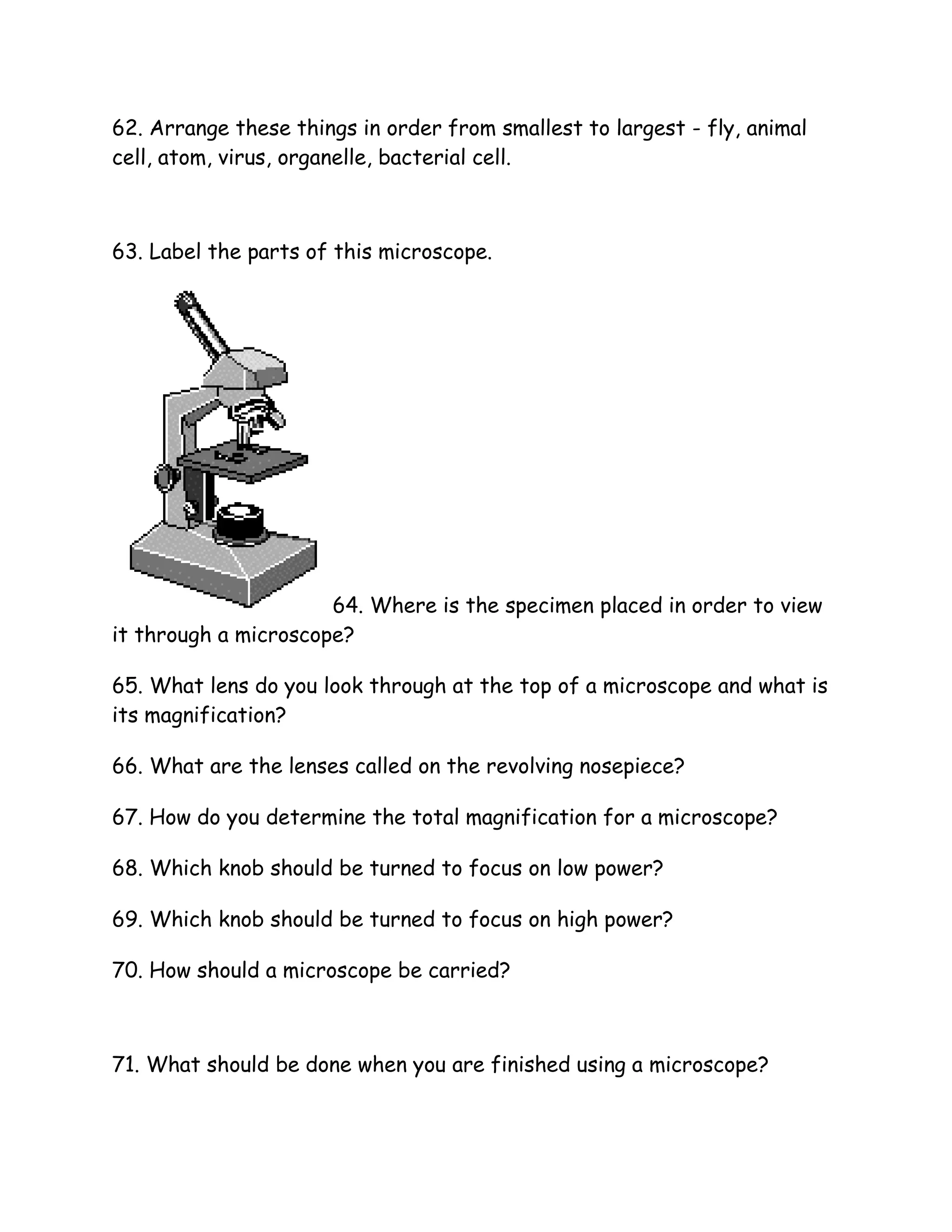 62. Arrange these things in order from smallest to largest - fly, animal cell, atom, virus, organelle, bacterial cell.

63. Label the parts of this microscope.

64. Where is the specimen placed in order to view it through a microscope?

65. What lens do you look through at the top of a microscope and what is its magnification?

66. What are the lenses called on the revolving nosepiece?

67. How do you determine the total magnification for a microscope?

68. Which knob should be turned to focus on low power?

69. Which knob should be turned to focus on high power?

70. How should a microscope be carried?

71. What should be done when you are finished using a microscope?