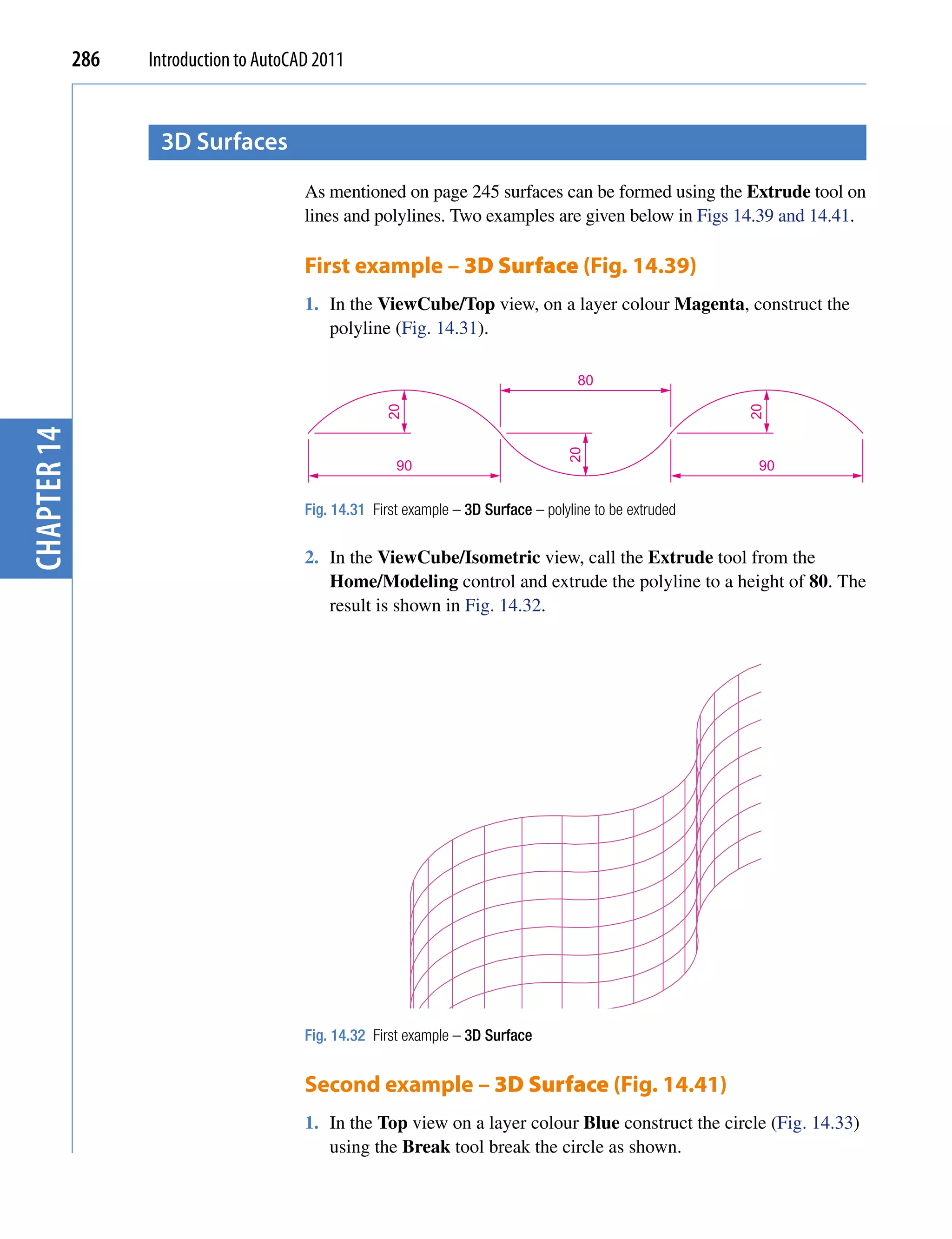 286 Introduction to AutoCAD 2011

CHAPTER 14

3D Surfaces

As mentioned on page 245 surfaces can be formed using the Extrude tool on lines and polylines. Two examples are given below in Figs 14.39 and 14.41.

First example – 3D Surface (Fig. 14.39)

1. In the ViewCube/Top view, on a layer colour Magenta, construct the polyline (Fig. 14.31).

80
20
20
20
90
90

Fig. 14.31 First example – 3D Surface – polyline to be extruded

2. In the ViewCube/Isometric view, call the Extrude tool from the Home/Modeling control and extrude the polyline to a height of 80. The result is shown in Fig. 14.32.

Fig. 14.32 First example – 3D Surface

Second example – 3D Surface (Fig. 14.41)

1. In the Top view on a layer colour Blue construct the circle (Fig. 14.33) using the Break tool break the circle as shown.