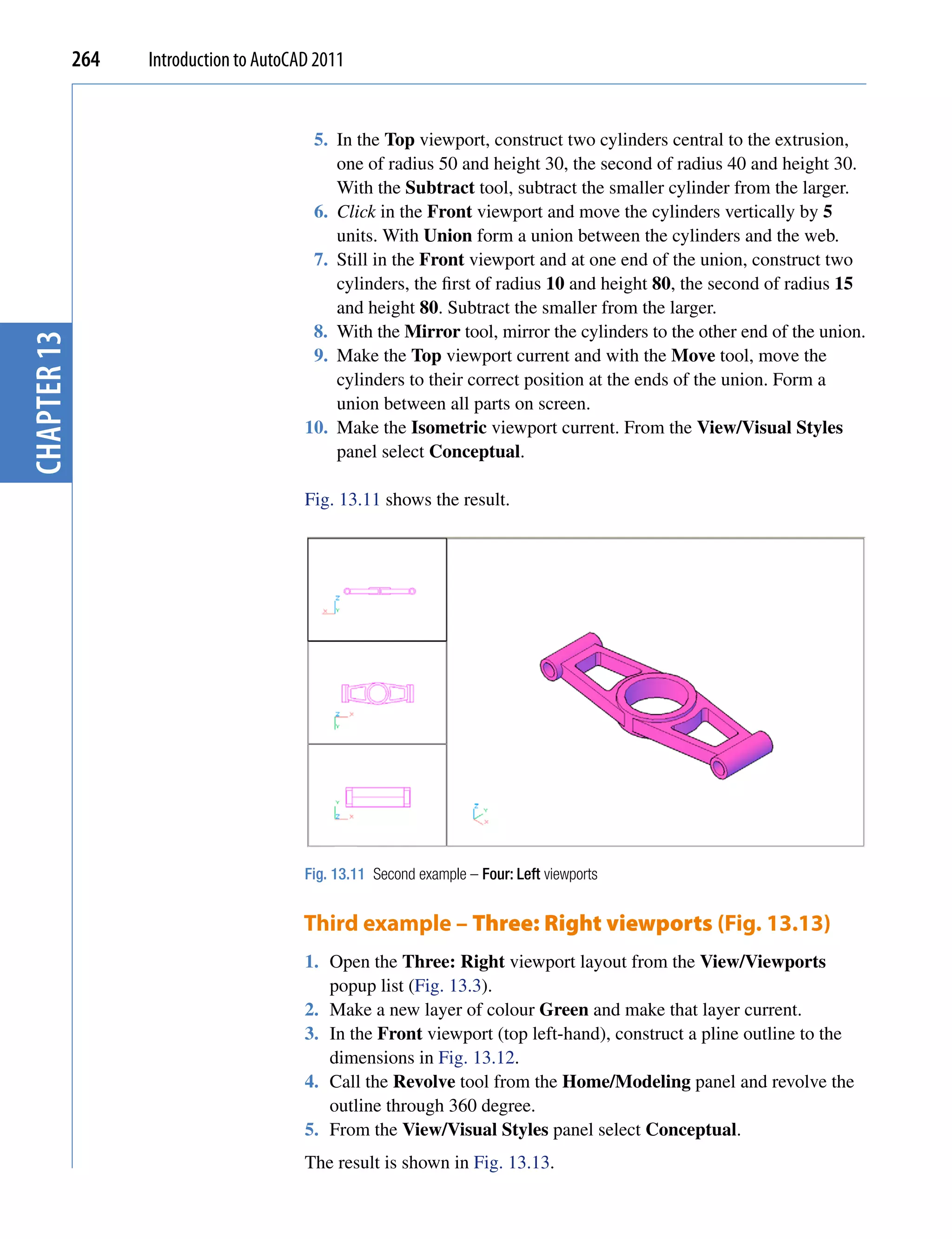 264 Introduction to AutoCAD 2011

CHAPTER 13

5. In the Top viewport, construct two cylinders central to the extrusion, one of radius 50 and height 30, the second of radius 40 and height 30. With the Subtract tool, subtract the smaller cylinder from the larger.
6. Click in the Front viewport and move the cylinders vertically by 5 units. With Union form a union between the cylinders and the web.
7. Still in the Front viewport and at one end of the union, construct two cylinders, the first of radius 10 and height 80, the second of radius 15 and height 80. Subtract the smaller from the larger.
8. With the Mirror tool, mirror the cylinders to the other end of the union.
9. Make the Top viewport current and with the Move tool, move the cylinders to their correct position at the ends of the union. Form a union between all parts on screen.
10. Make the Isometric viewport current. From the View/Visual Styles panel select Conceptual.

Fig. 13.11 shows the result.

Fig. 13.11 Second example – Four: Left viewports

Third example – Three: Right viewports (Fig. 13.13)

1. Open the Three: Right viewport layout from the View/Viewports popup list (Fig. 13.3).
2. Make a new layer of colour Green and make that layer current.
3. In the Front viewport (top left-hand), construct a pline outline to the dimensions in Fig. 13.12.
4. Call the Revolve tool from the Home/Modeling panel and revolve the outline through 360 degree.
5. From the View/Visual Styles panel select Conceptual.

The result is shown in Fig. 13.13.