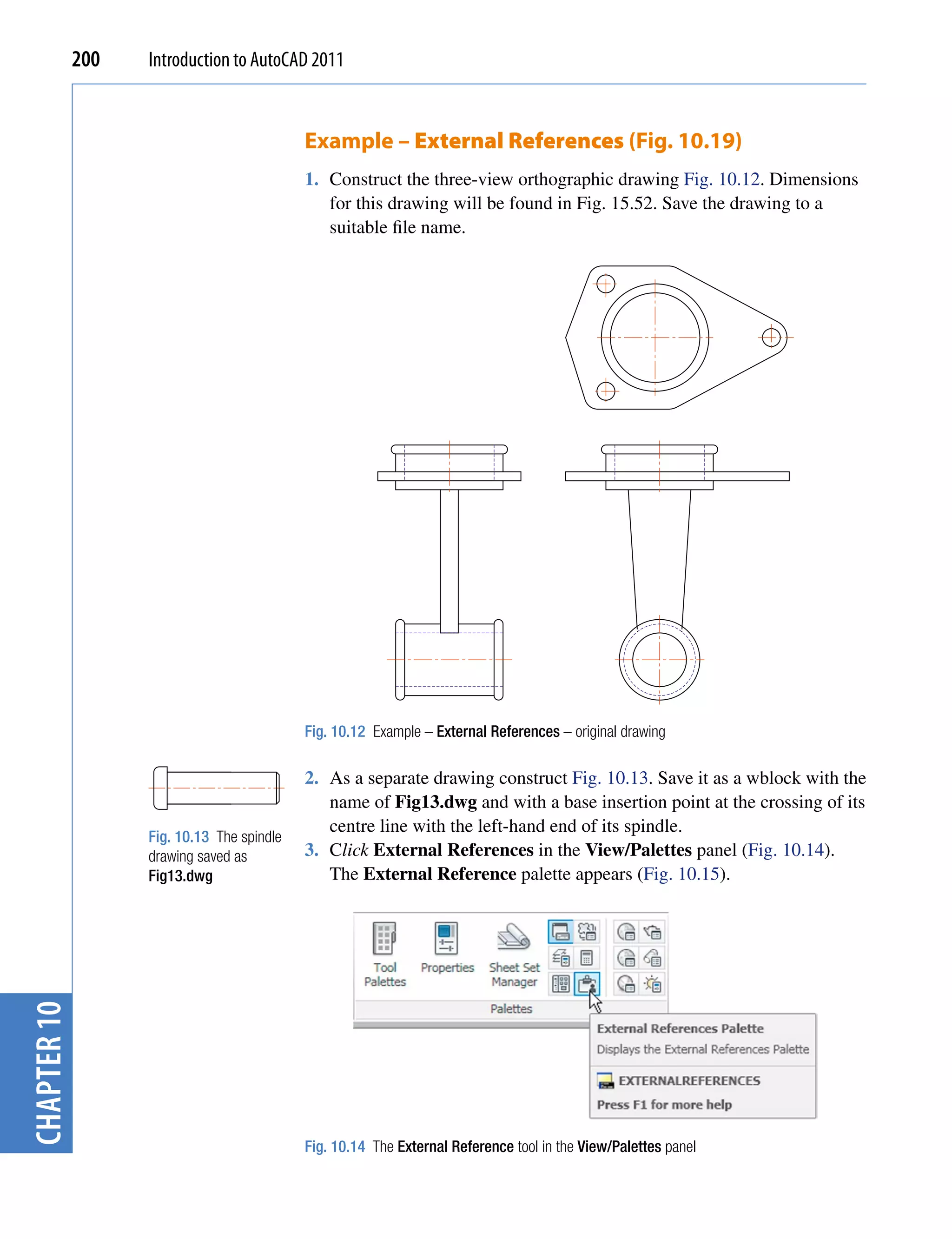 200 Introduction to AutoCAD 2011

Example – External References (Fig. 10.19)

1. Construct the three-view orthographic drawing Fig. 10.12. Dimensions for this drawing will be found in Fig. 15.52. Save the drawing to a suitable file name.

Fig. 10.12 Example – External References – original drawing

Fig. 10.13 The spindle drawing saved as Fig13.dwg

2. As a separate drawing construct Fig. 10.13. Save it as a wblock with the name of Fig13.dwg and with a base insertion point at the crossing of its centre line with the left-hand end of its spindle.
3. Click External References in the View/Palettes panel (Fig. 10.14). The External Reference palette appears (Fig. 10.15).

Tool Palettes
Properties
Sheet Set Manager
Palettes
External References Palette
Displays the External References Palette
EXTERNALREFERENCES
Press F1 for more help

Fig. 10.14 The External Reference tool in the View/Palettes panel

CHAPTER 10