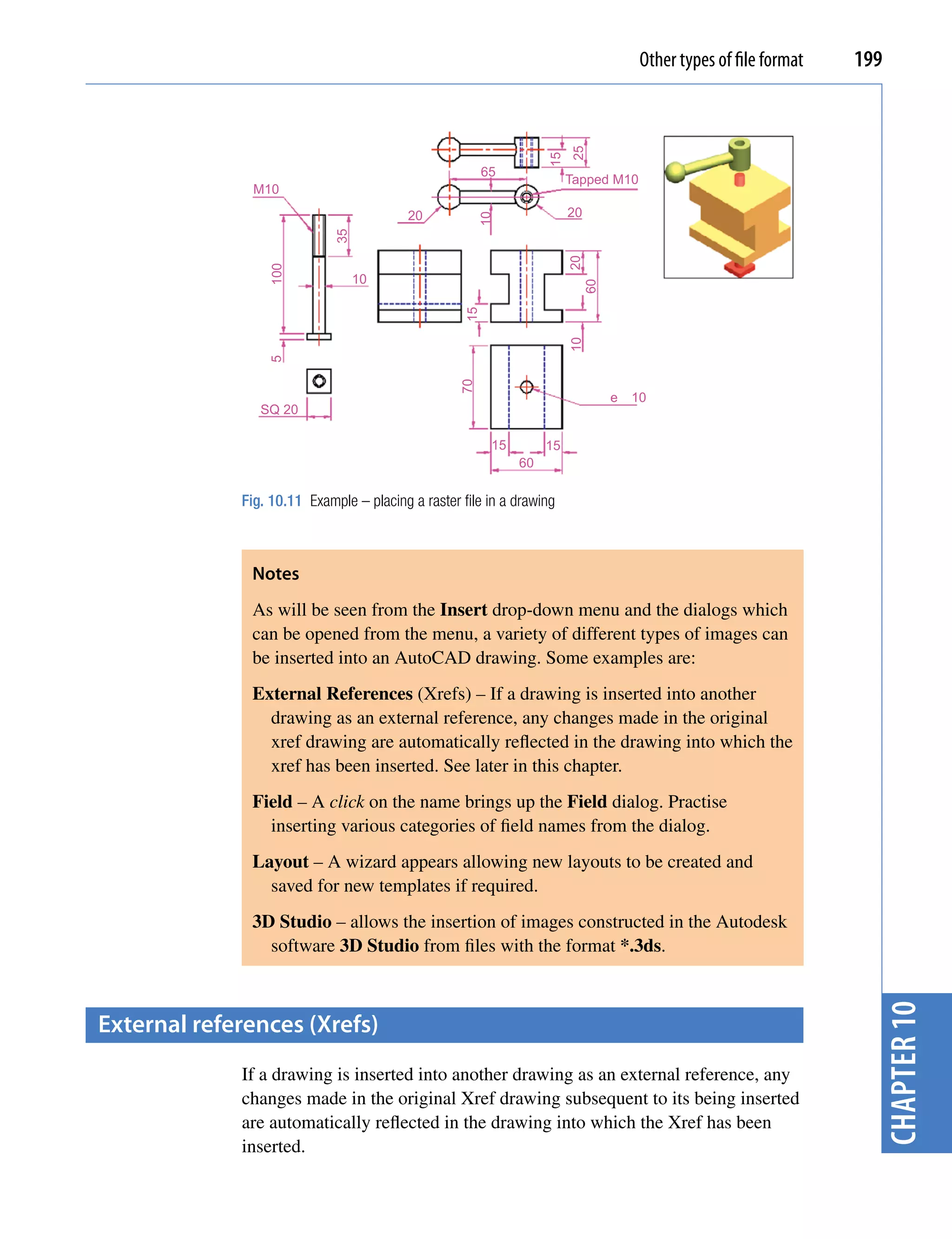 Other types of file format 199

M10
100
35
10
5
SQ 20
65
15
25
Tapped M10
20
10
20
20
60
15
10
70
e 10
15
15
60

Fig. 10.11 Example – placing a raster file in a drawing

Notes

As will be seen from the Insert drop-down menu and the dialogs which can be opened from the menu, a variety of different types of images can be inserted into an AutoCAD drawing. Some examples are:

External References (Xrefs) – If a drawing is inserted into another drawing as an external reference, any changes made in the original xref drawing are automatically reflected in the drawing into which the xref has been inserted. See later in this chapter.

Field – A click on the name brings up the Field dialog. Practise inserting various categories of field names from the dialog.

Layout – A wizard appears allowing new layouts to be created and saved for new templates if required.

3D Studio – allows the insertion of images constructed in the Autodesk software 3D Studio from files with the format *.3ds.

External references (Xrefs)

If a drawing is inserted into another drawing as an external reference, any changes made in the original Xref drawing subsequent to its being inserted are automatically reflected in the drawing into which the Xref has been inserted.

CHAPTER 10