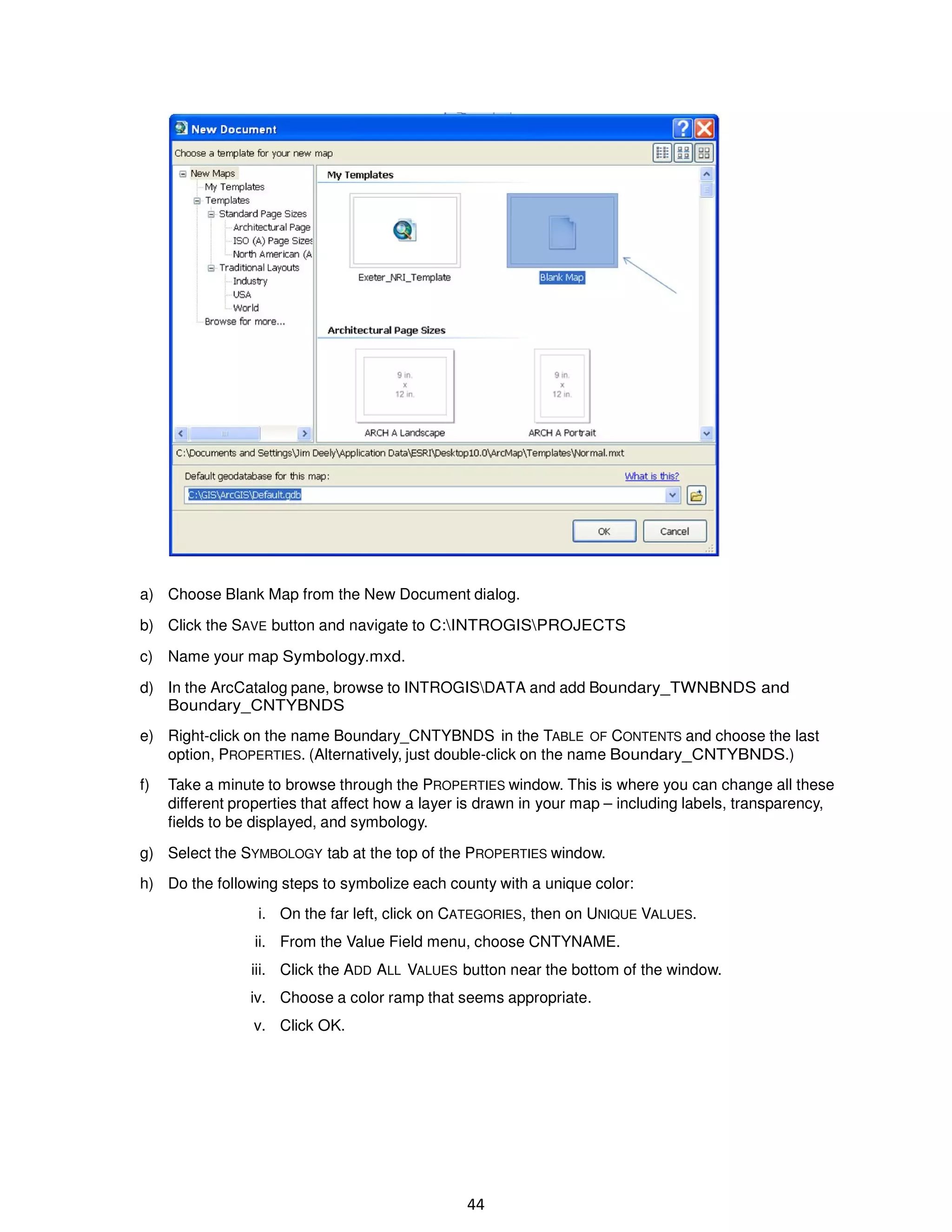 New Document

Choose a template for your new map

New Maps
My Templates
Templates
Standard Page Sizes
Architectural Page
ISO (A) Page Sizes
North American (A
Traditional Layouts
Industry
USA
World
Browse for more...

My Templates

Exeter_NRI_Template

Blank Map

Architectural Page Sizes

9 in.
x
12 in.

ARCH A Landscape

9 in.
x
12 in.

ARCH A Portrait

C:\Documents and Settings\Jim Deely\Application Data\ESRI\Desktop10.0\ArcMap\Templates\Normal.mxt

Default geodatabase for this map:

What is this?

C:\GIS\ArcGIS\Default.gdb

OK

Cancel

a) Choose Blank Map from the New Document dialog.

b) Click the SAVE button and navigate to C:\INTROGIS\PROJECTS

c) Name your map Symbology.mxd.

d) In the ArcCatalog pane, browse to INTROGIS\DATA and add Boundary_TWNBNDS and Boundary_CNTYBNDS

e) Right-click on the name Boundary_CNTYBNDS in the TABLE OF CONTENTS and choose the last option, PROPERTIES. (Alternatively, just double-click on the name Boundary_CNTYBNDS.)

f) Take a minute to browse through the PROPERTIES window. This is where you can change all these different properties that affect how a layer is drawn in your map – including labels, transparency, fields to be displayed, and symbology.

g) Select the SYMBOLOGY tab at the top of the PROPERTIES window.

h) Do the following steps to symbolize each county with a unique color:

i. On the far left, click on CATEGORIES, then on UNIQUE VALUES.

ii. From the Value Field menu, choose CNTYNAME.

iii. Click the ADD ALL VALUES button near the bottom of the window.

iv. Choose a color ramp that seems appropriate.

v. Click OK.

44